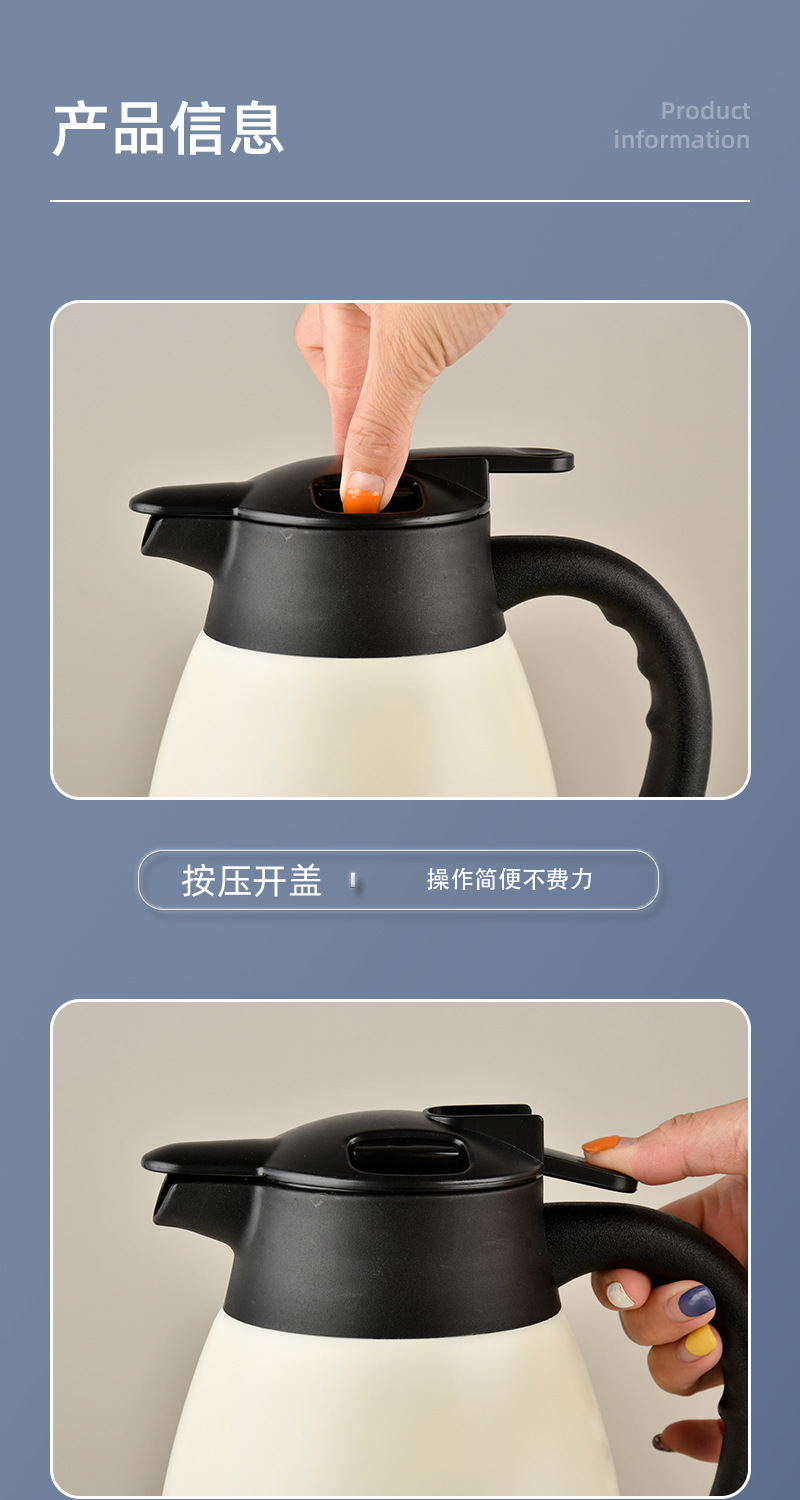 产品信息

Product information

按压开盖

操作简便不费力