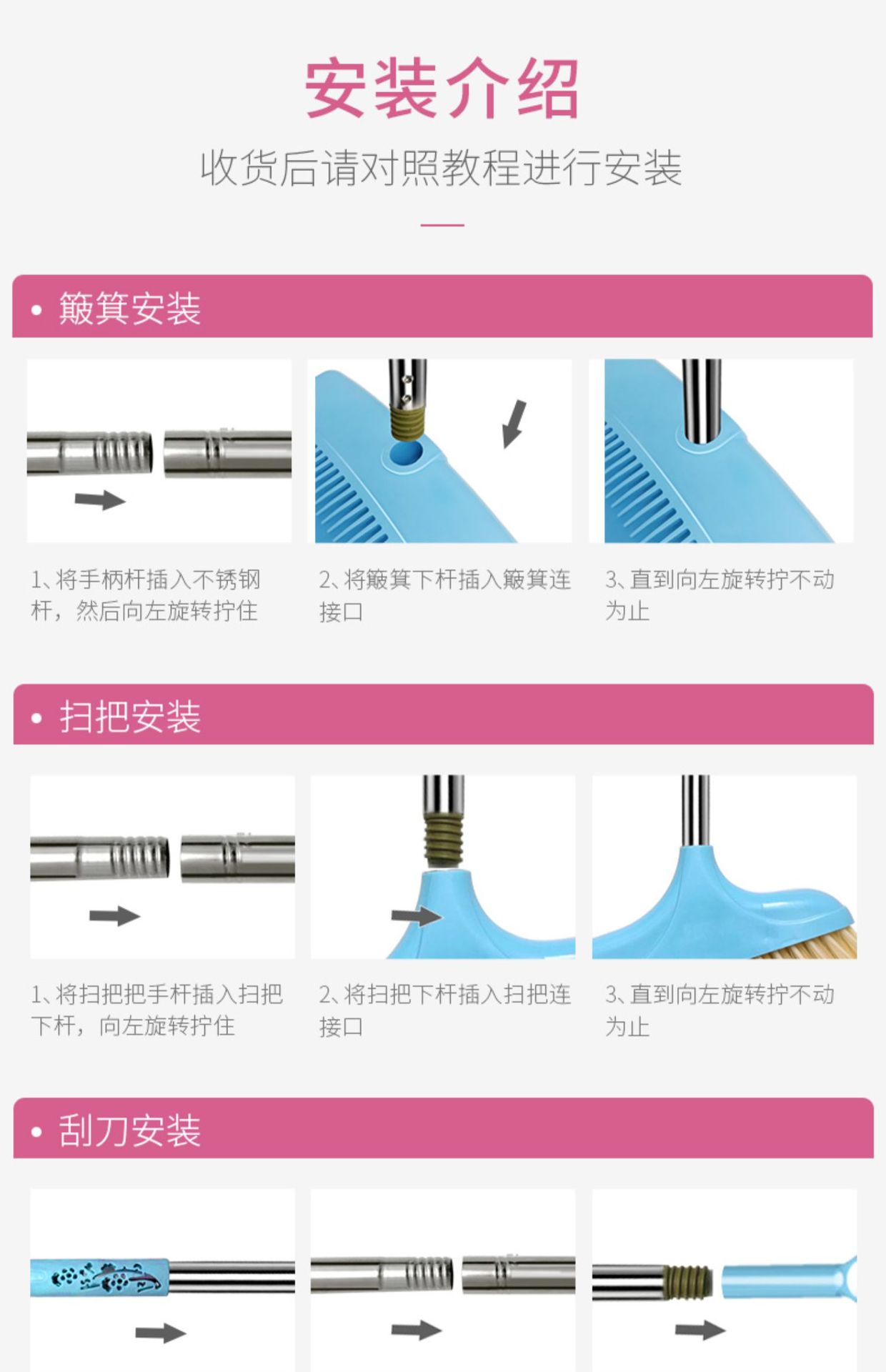 安装介绍

收货后请对照教程进行安装

• 簸箕安装

1、将手柄杆插入不锈钢杆，然后向左旋转拧住

2、将簸箕下杆插入簸箕连接口

3、直到向左旋转拧不动为止

• 扫把安装

1、将扫把把手杆插入扫把下杆，向左旋转拧住

2、将扫把下杆插入扫把连接口

3、直到向左旋转拧不动为止

• 刮刀安装