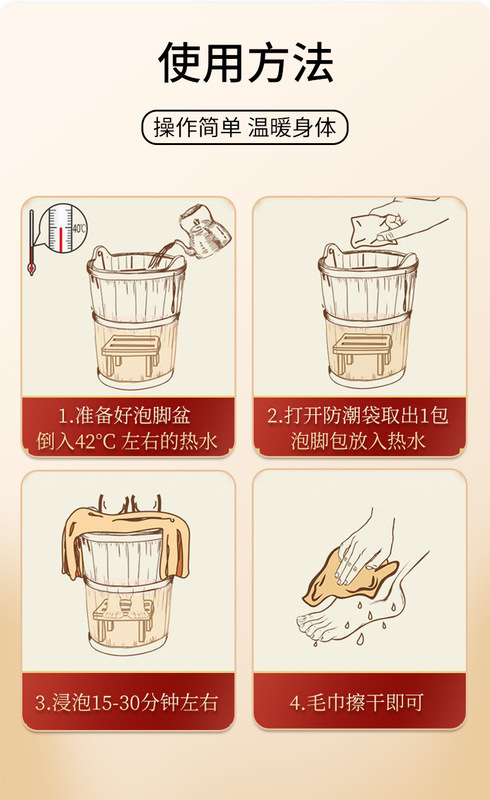 使用方法

操作简单 温暖身体

40°C

1.准备好泡脚盆
倒入42°C 左右的热水

2.打开防潮袋取出1包
泡脚包放入热水

3.浸泡15-30分钟左右

4.毛巾擦干即可