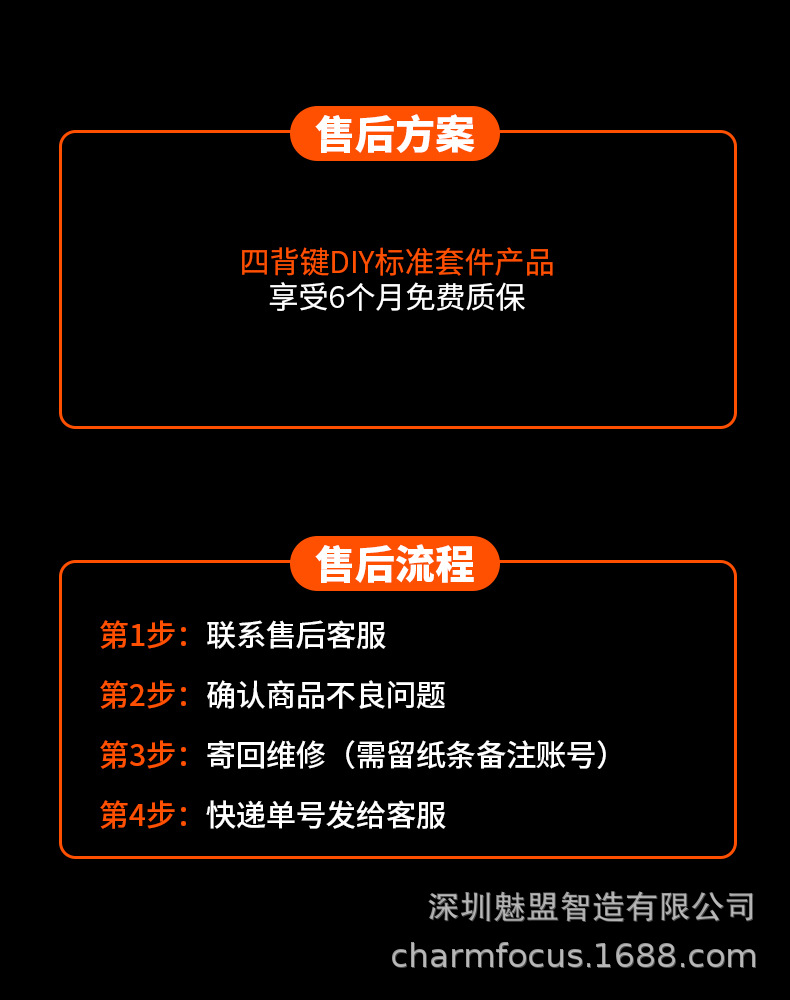 售后方案

四背键DIY标准套件产品
享受6个月免费质保

售后流程

第1步：联系售后客服

第2步：确认商品不良问题

第3步：寄回维修（需留纸条备注账号）

第4步：快递单号发给客服

深圳魅盟智造有限公司
charmfocus.1688.com