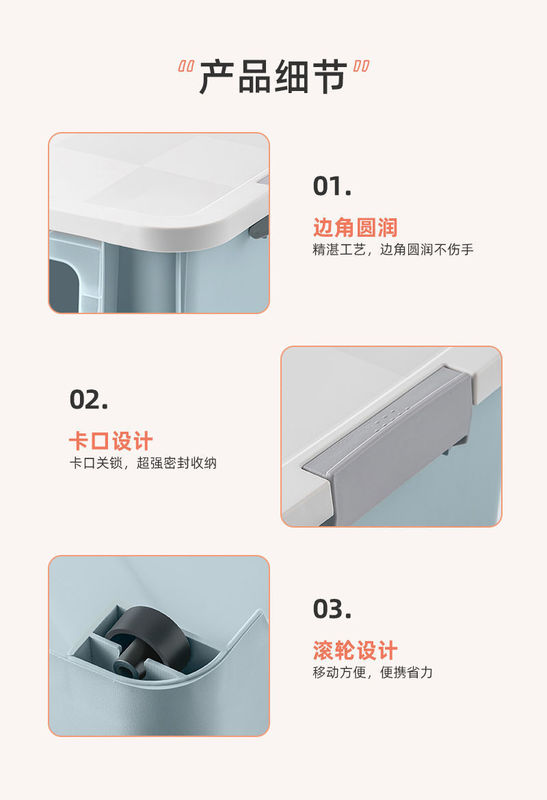 "产品细节"

01.

边角圆润

精湛工艺，边角圆润不伤手

02.

卡口设计

卡口关锁，超强密封收纳

03.

滚轮设计

移动方便，便携省力