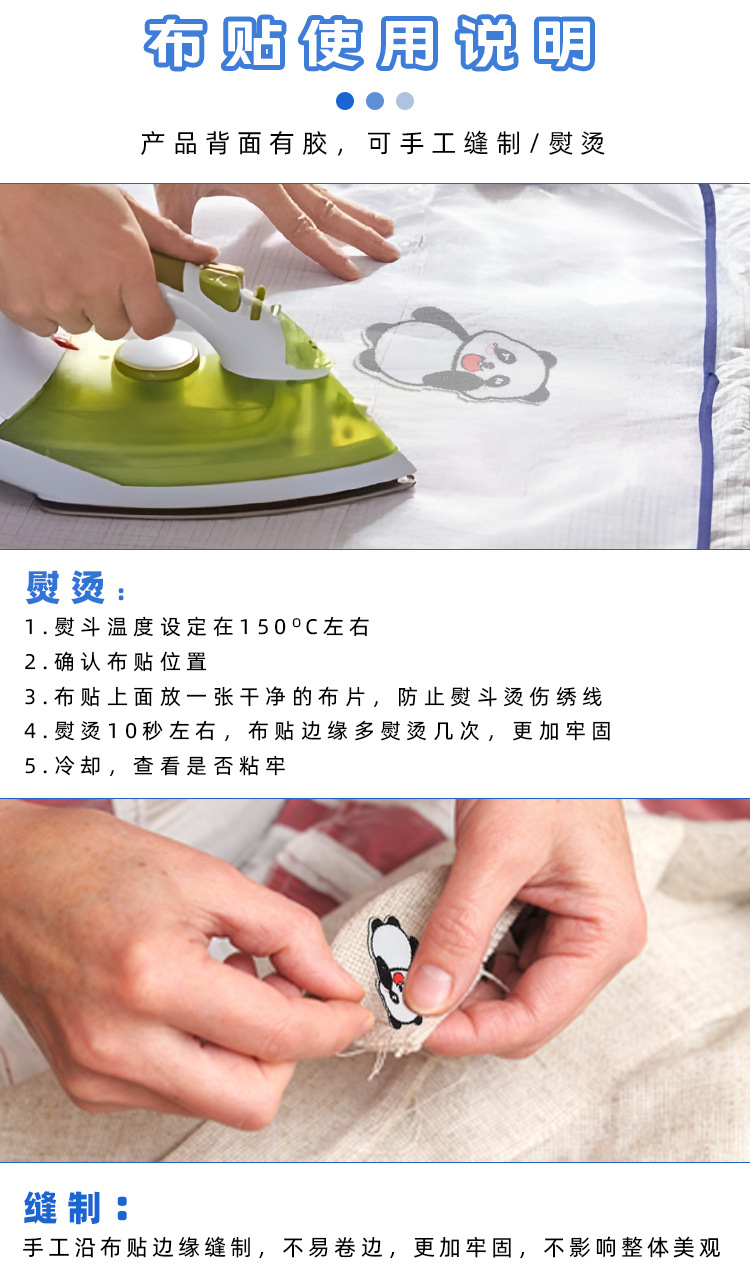 布贴使用说明

产品背面有胶，可手工缝制/熨烫

熨烫：

1.熨斗温度设定在150°C左右
2.确认布贴位置
3.布贴上面放一张干净的布片，防止熨斗烫伤绣线
4.熨烫10秒左右，布贴边缘多熨烫几次，更加牢固
5.冷却，查看是否粘牢

缝制：

手工沿布贴边缘缝制，不易卷边，更加牢固，不影响整体美观