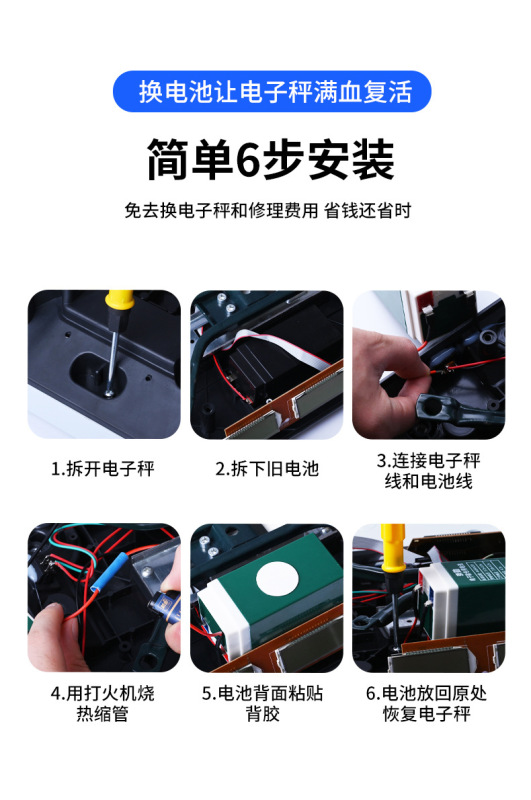 换电池让电子秤满血复活

简单6步安装

免去换电子秤和修理费用 省钱还省时

1.拆开电子秤

2.拆下旧电池

3.连接电子秤线和电池线

4.用打火机烧热缩管

5.电池背面粘贴背胶

6.电池放回原处恢复电子秤