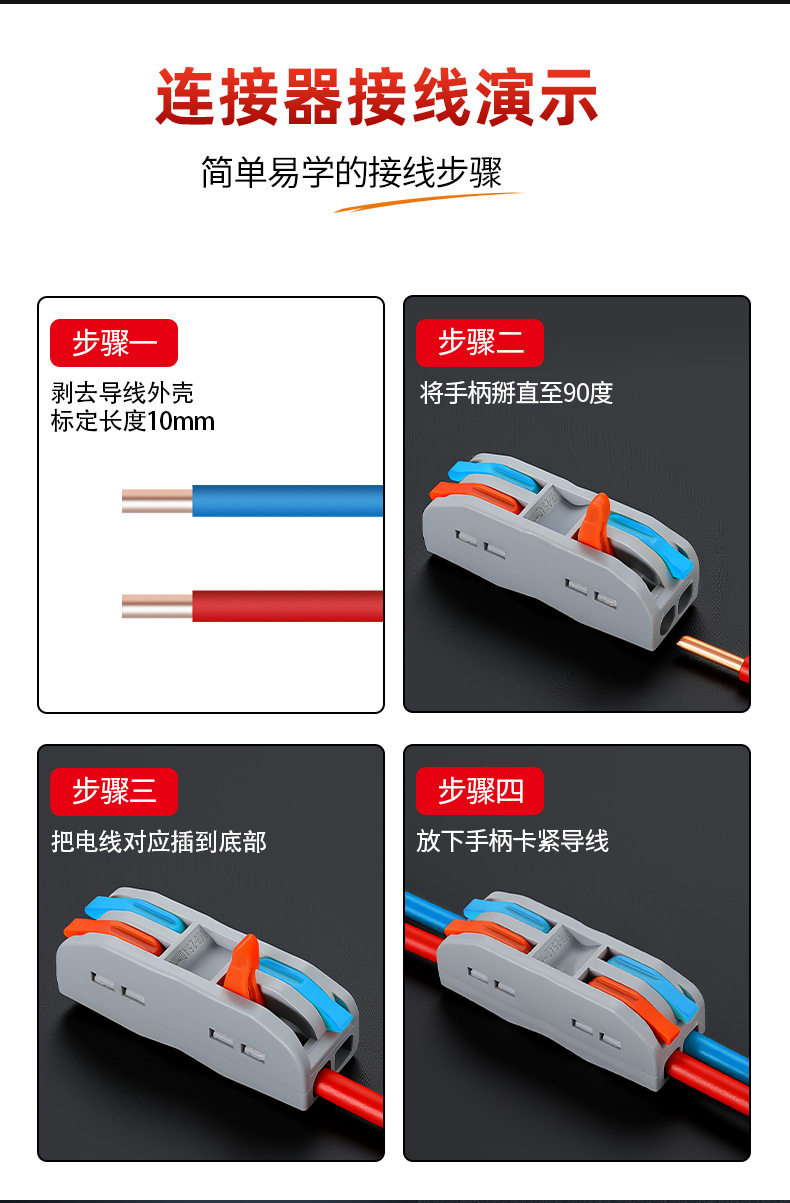 连接器接线演示

简单易学的接线步骤

步骤一
剥去导线外壳
标定长度10mm

步骤二
将手柄掰直至90度

步骤三
把电线对应插到底部

步骤四
放下手柄卡紧导线