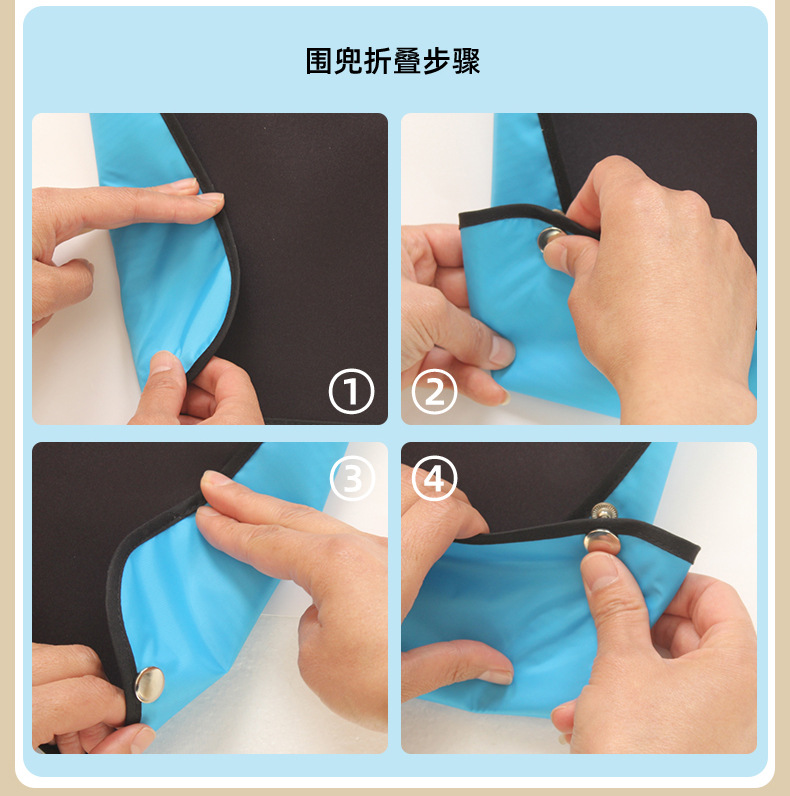 围兜折叠步骤

①

②

③

④