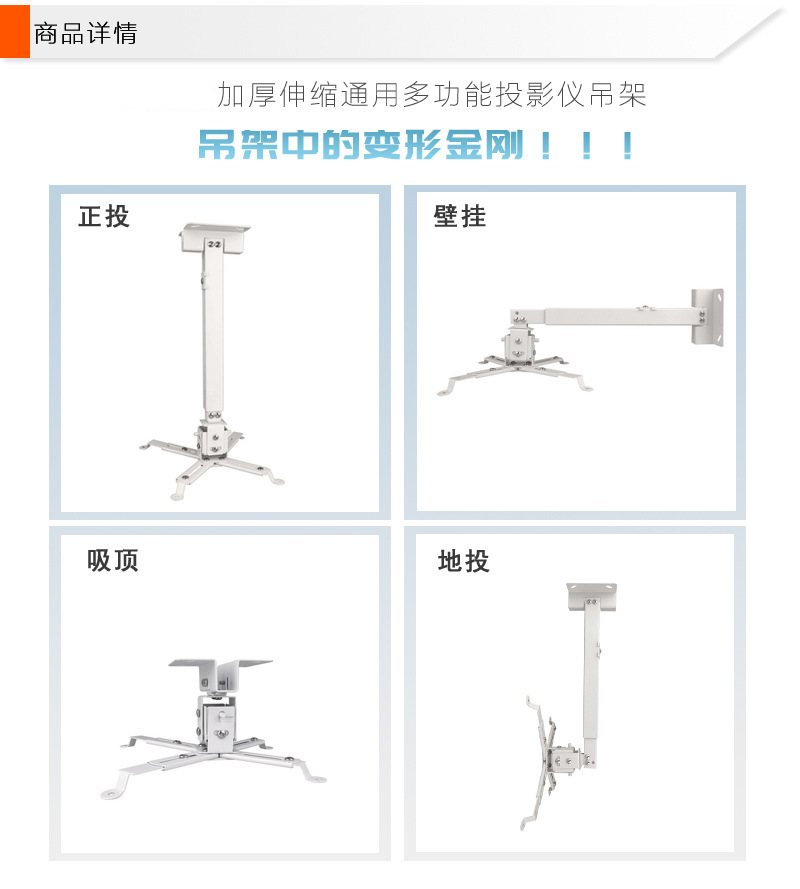 商品详情

加厚伸缩通用多功能投影仪吊架

吊架中的变形金刚！！！

正投

壁挂

吸顶

地投