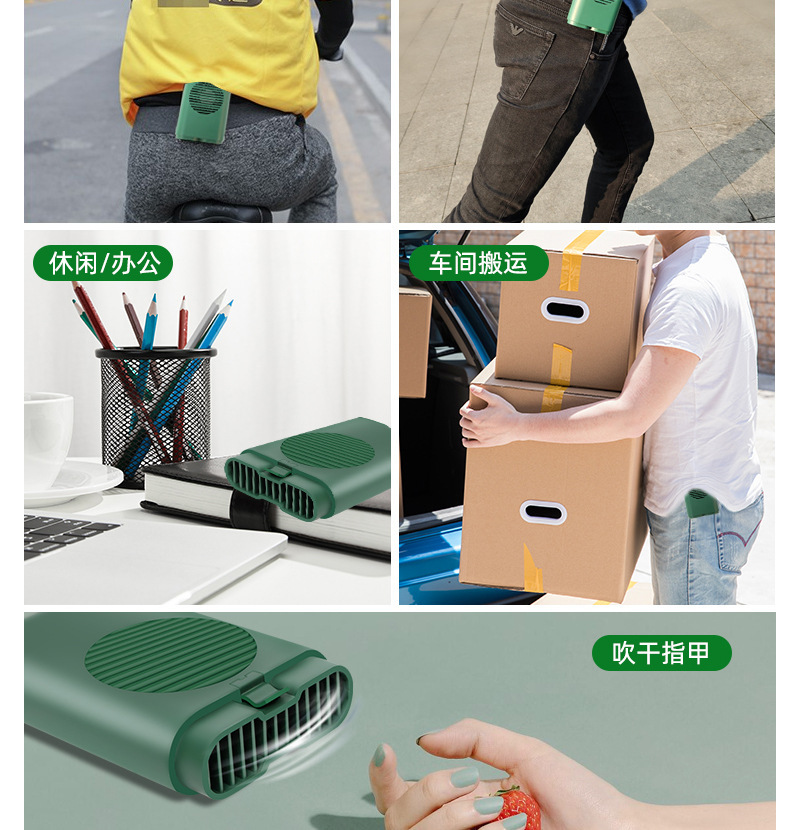 休闲/办公

车间搬运

吹干指甲