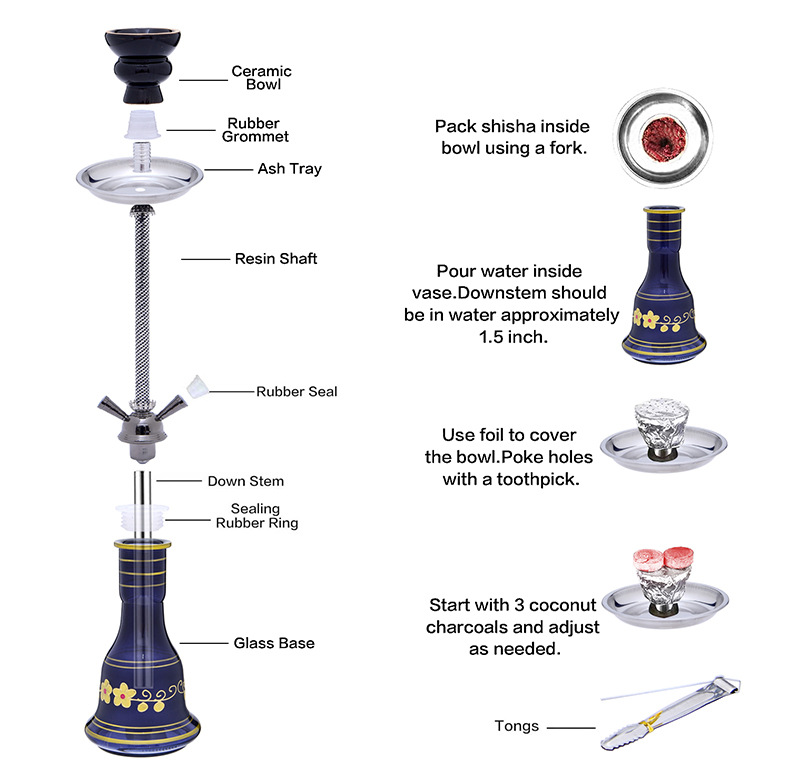 Ceramic Bowl

Rubber Grommet

Ash Tray

Resin Shaft

Rubber Seal

Down Stem

Sealing Rubber Ring

Glass Base

Pack shisha inside bowl using a fork.

Pour water inside vase.Downstem should be in water approximately 1.5 inch.

Use foil to cover the bowl.Poke holes with a toothpick.

Start with 3 coconut charcoals and adjust as needed.

Tongs