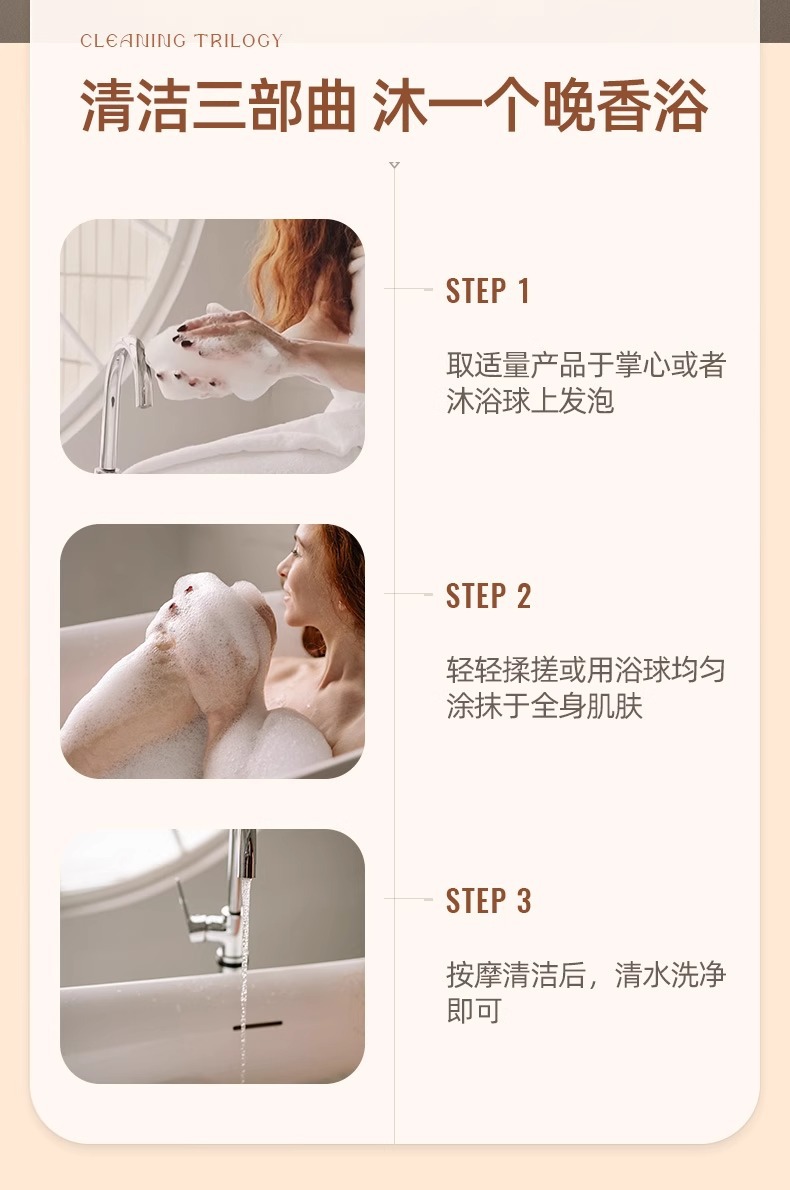 CLEANING TRILOGY

清洁三部曲 沐一个晚香浴

STEP 1

取适量产品于掌心或者沐浴球上发泡

STEP 2

轻轻揉搓或用浴球均匀涂抹于全身肌肤

STEP 3

按摩清洁后，清水洗净即可