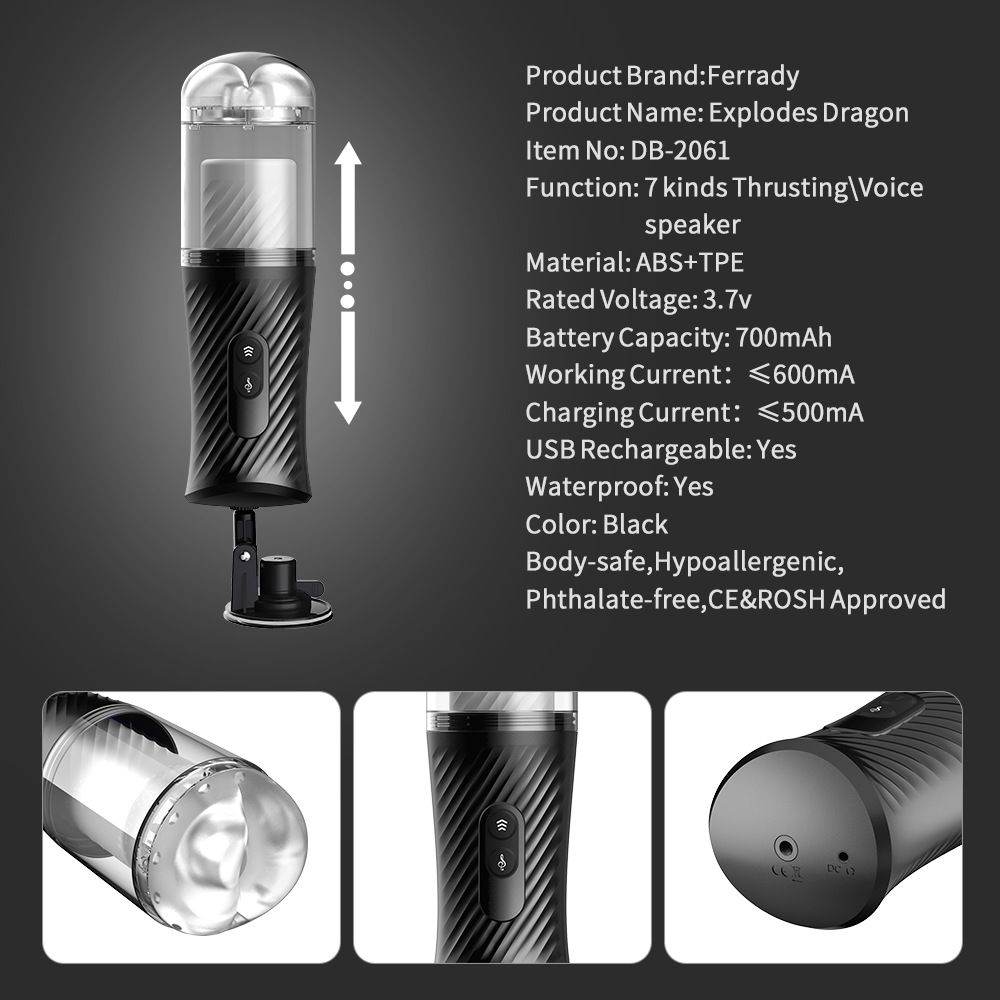 Product Brand:Ferrady
Product Name: Explodes Dragon
Item No: DB-2061
Function: 7 kinds Thrusting\Voice speaker
Material: ABS+TPE
Rated Voltage: 3.7v
Battery Capacity: 700mAh
Working Current: ≤600mA
Charging Current: ≤500mA
USB Rechargeable: Yes
Waterproof: Yes
Color: Black
Body-safe,Hypoallergenic,
Phthalate-free,CE&ROSH Approved

CE
DC