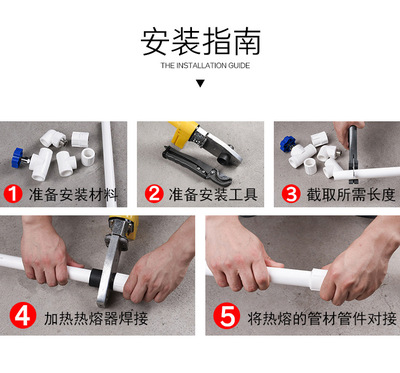 安装指南
THE INSTALLATION GUIDE

1 准备安装材料

2 准备安装工具

3 截取所需长度

4 加热热熔器焊接

5 将热熔的管材管件对接