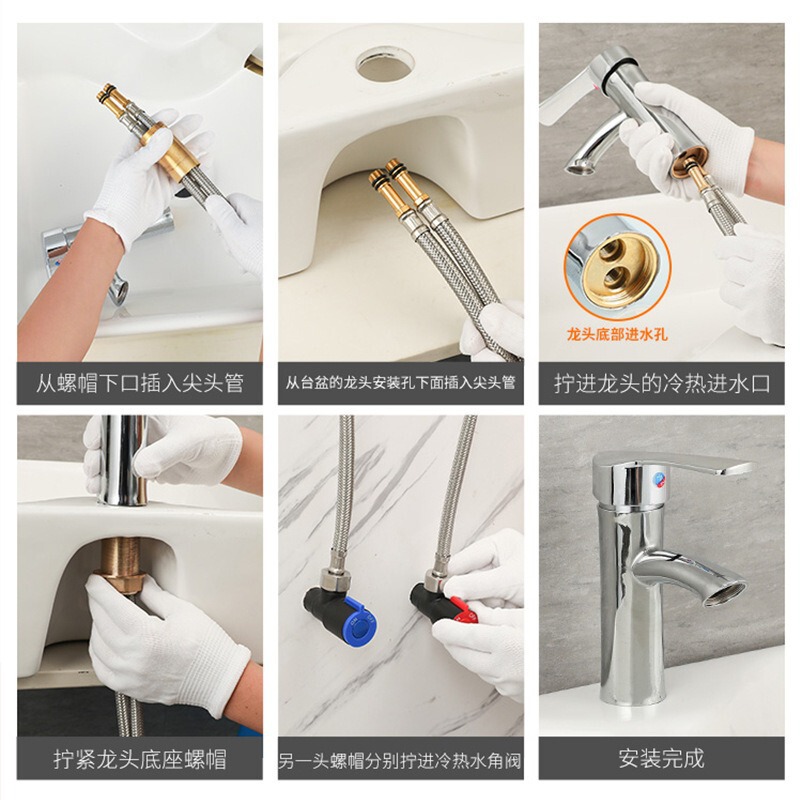 从螺帽下口插入尖头管

从台盆的龙头安装孔下面插入尖头管

龙头底部进水孔

拧进龙头的冷热进水口

拧紧龙头底座螺帽

另一头螺帽分别拧进冷热水角阀

安装完成