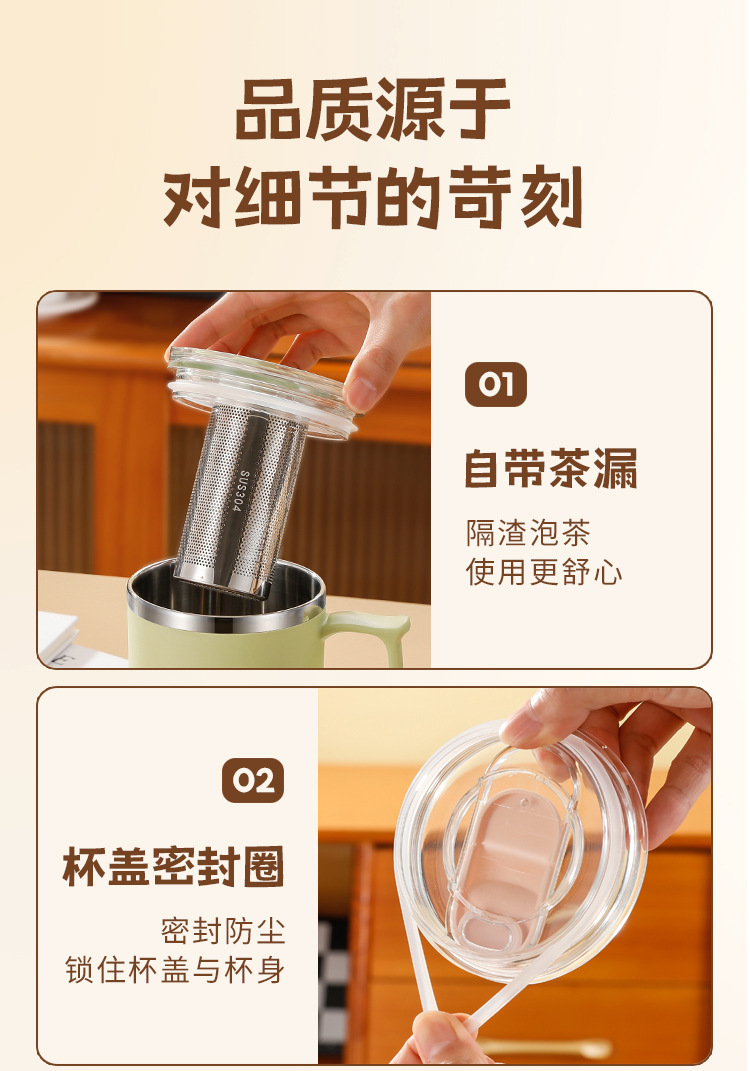 品质源于
对细节的苛刻

SUS304

01

自带茶漏

隔渣泡茶
使用更舒心

02

杯盖密封圈

密封防尘
锁住杯盖与杯身