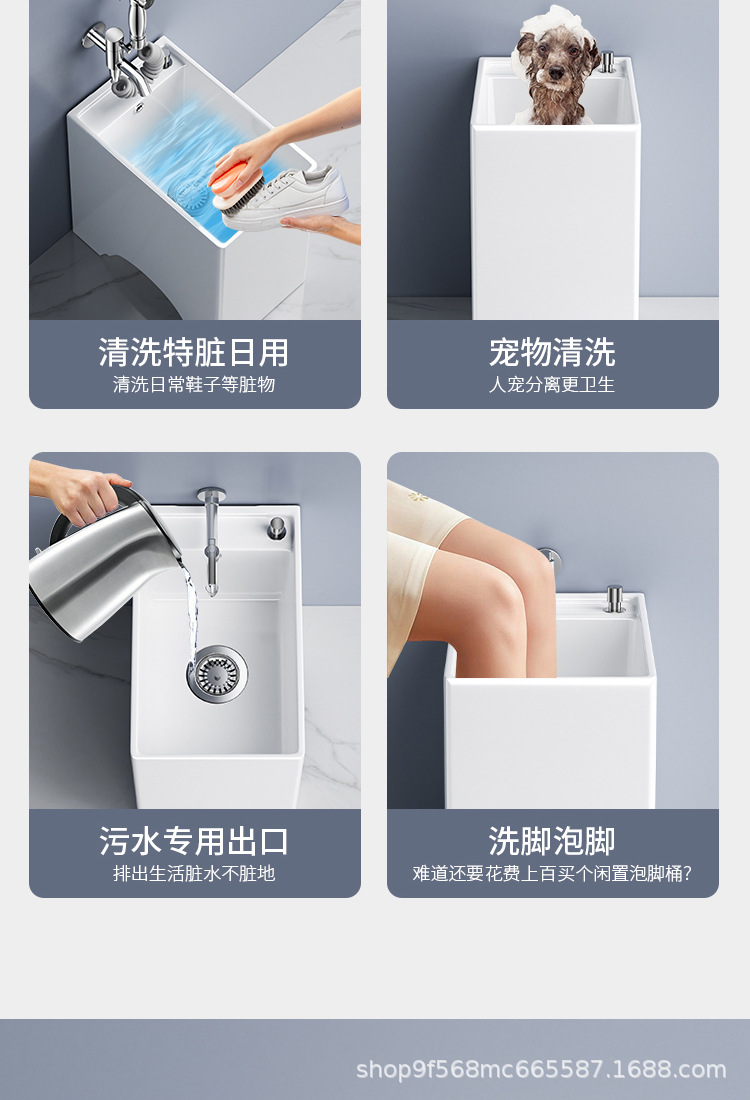 清洗特脏日用
清洗日常鞋子等脏物

宠物清洗
人宠分离更卫生

污水专用出口
排出生活脏水不脏地

洗脚泡脚
难道还要花费上百买个闲置泡脚桶?

shop9f568mc665587.1688.com