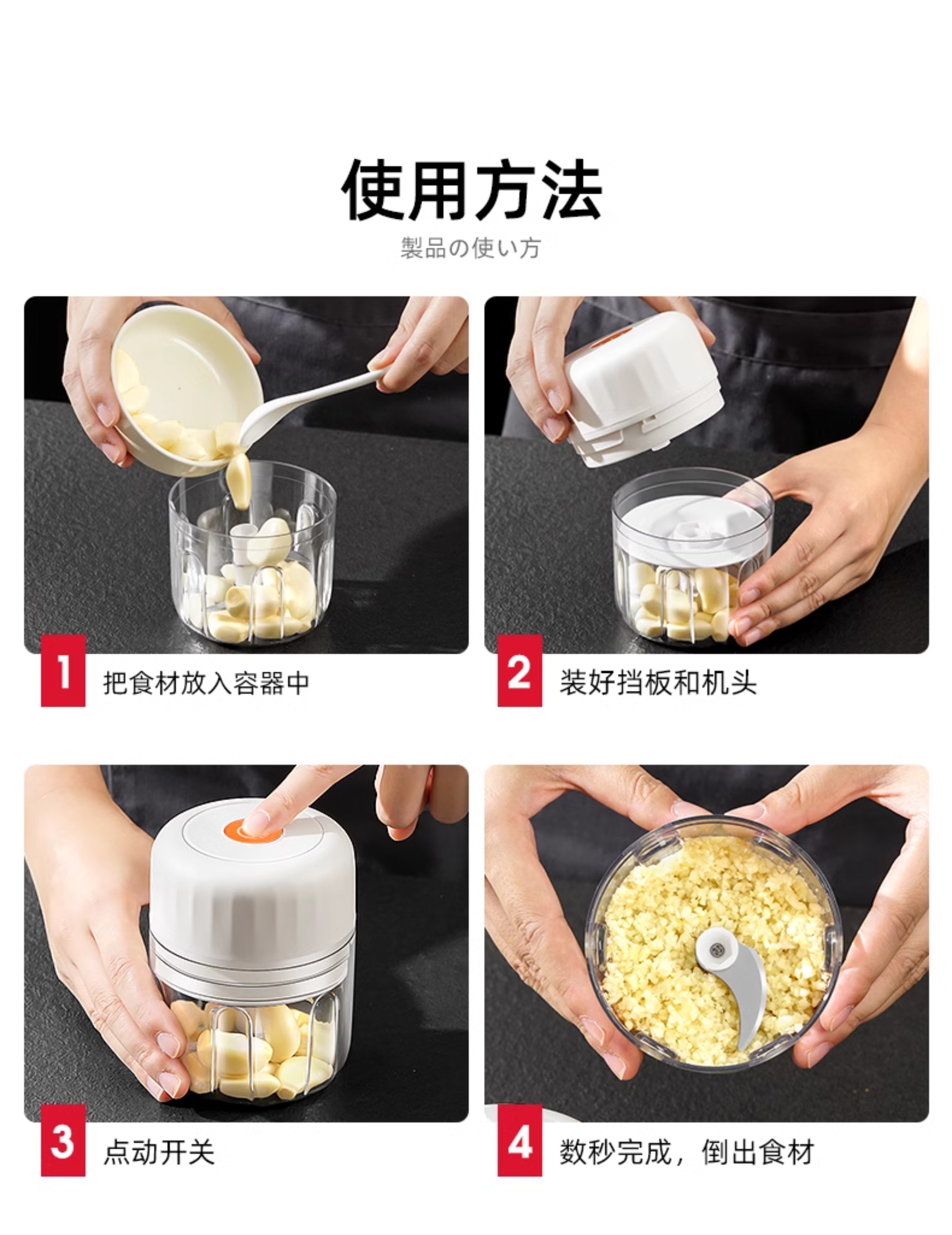 使用方法

製品の使い方

1 把食材放入容器中

2 装好挡板和机头

3 点动开关

4 数秒完成，倒出食材