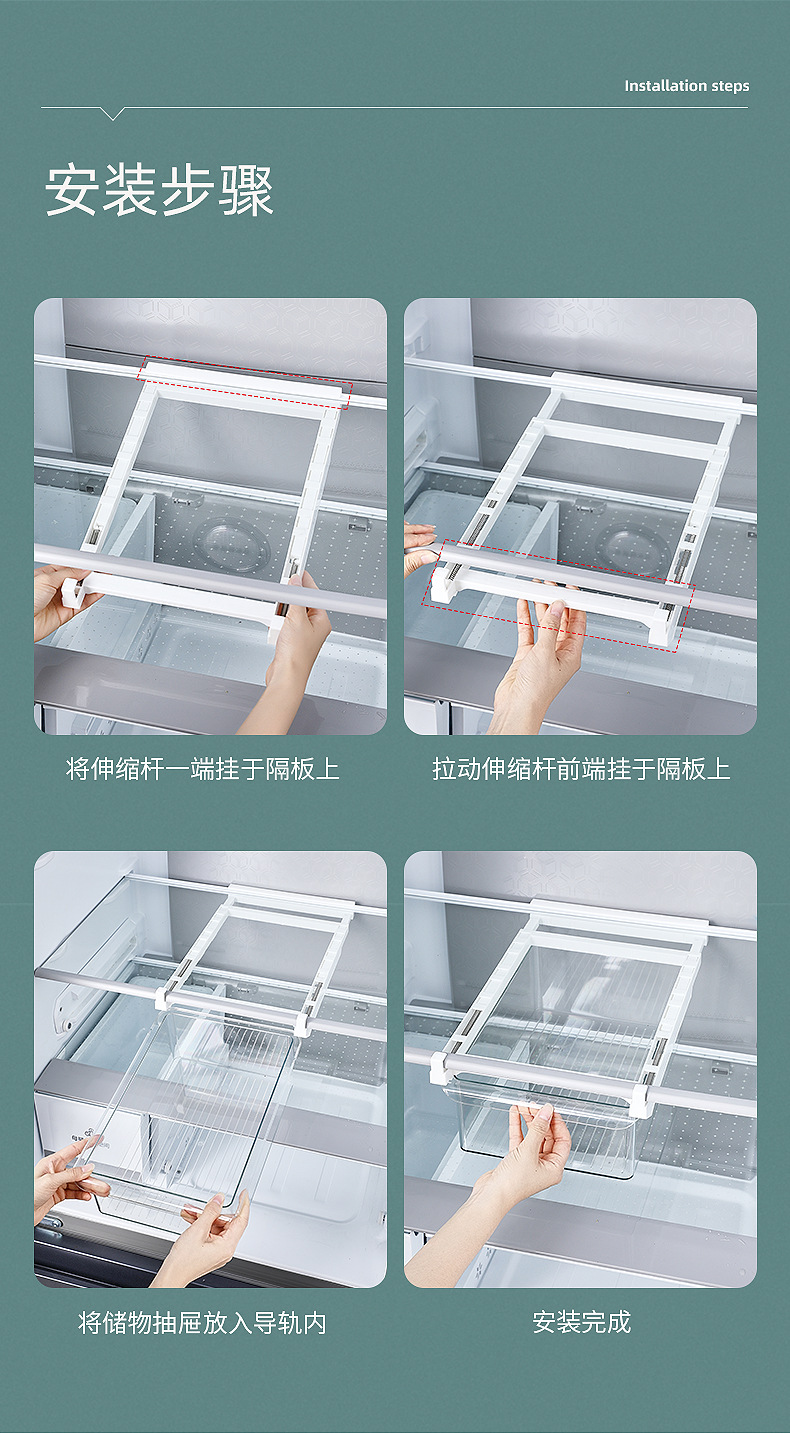 Installation steps

安装步骤

将伸缩杆一端挂于隔板上

拉动伸缩杆前端挂于隔板上

将储物抽屉放入导轨内

安装完成