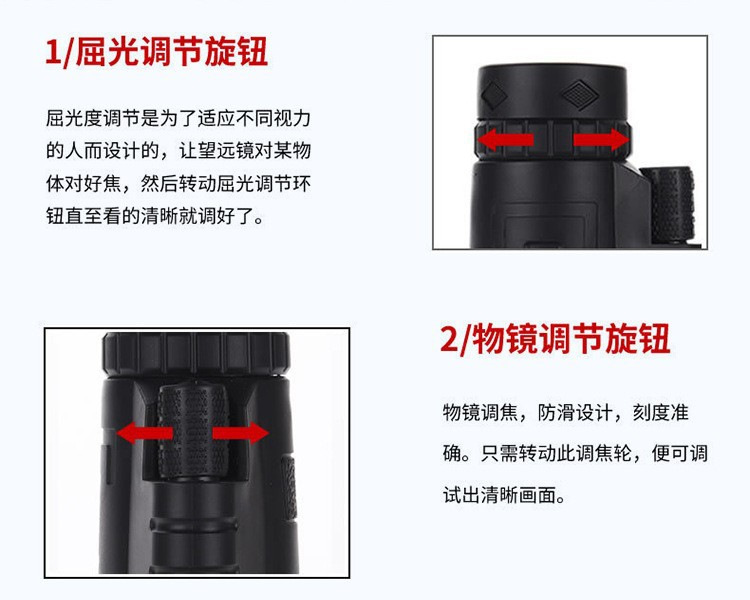 1/屈光调节旋钮

屈光度调节是为了适应不同视力的人而设计的，让望远镜对某物体对好焦，然后转动屈光调节环钮直至看的清晰就调好了。

2/物镜调节旋钮

物镜调焦，防滑设计，刻度准确。只需转动此调焦轮，便可调试出清晰画面。