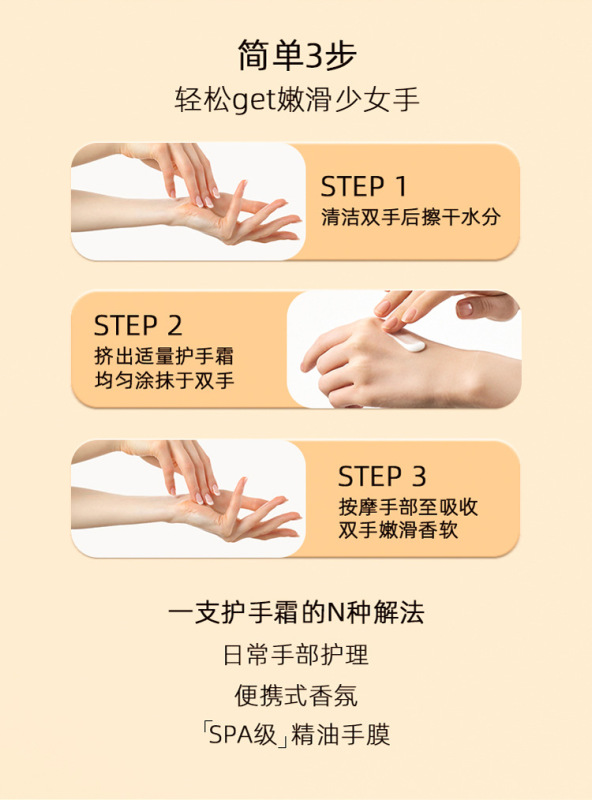 简单3步

轻松get嫩滑少女手

STEP 1
清洁双手后擦干水分

STEP 2
挤出适量护手霜
均匀涂抹于双手

STEP 3
按摩手部至吸收
双手嫩滑香软

一支护手霜的N种解法

日常手部护理

便携式香氛

「SPA级」精油手膜