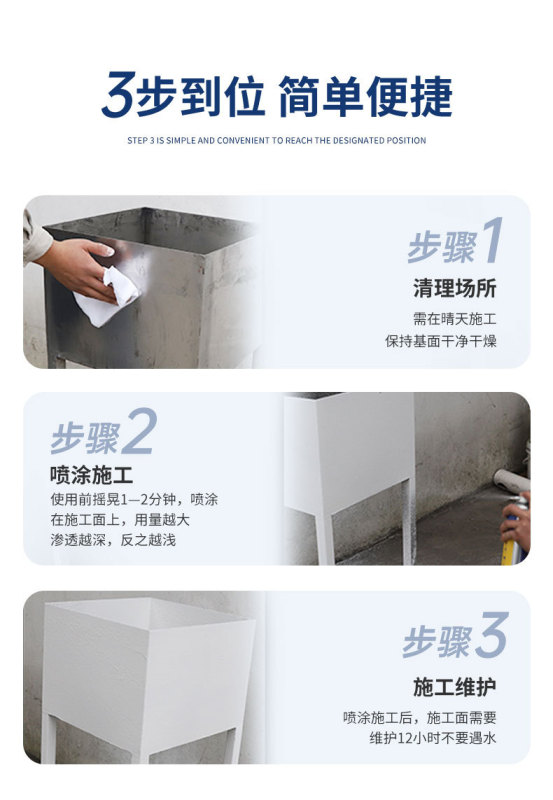 3步到位 简单便捷

STEP 3 IS SIMPLE AND CONVENIENT TO REACH THE DESIGNATED POSITION

步骤1

清理场所

需在晴天施工
保持基面干净干燥

步骤2

喷涂施工

使用前摇晃1—2分钟，喷涂在施工面上，用量越大渗透越深，反之越浅

步骤3

施工维护

喷涂施工后，施工面需要维护12小时不要遇水