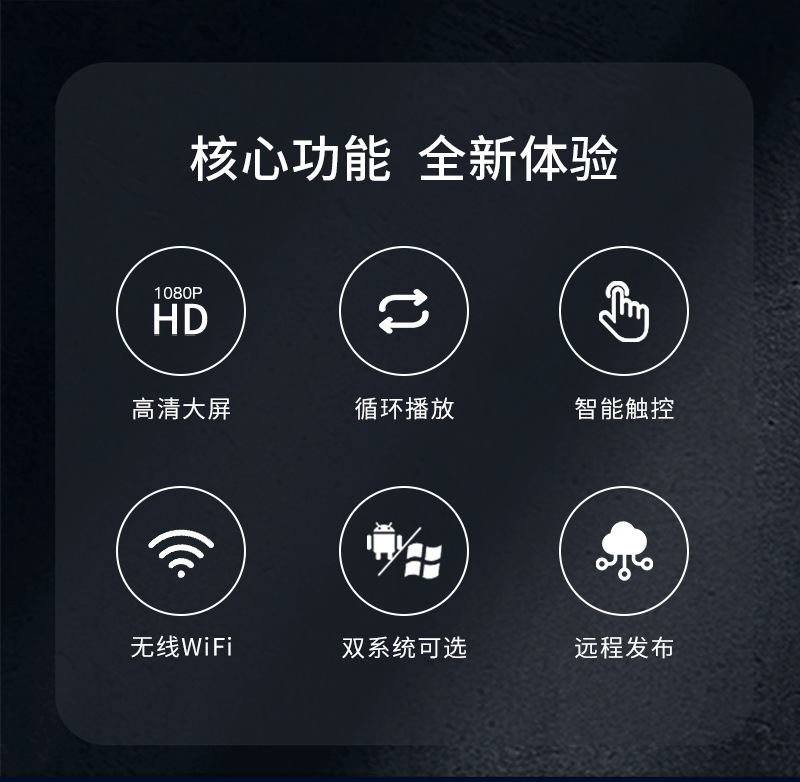 核心功能 全新体验

1080P
HD

高清大屏

循环播放

智能触控

无线WiFi

双系统可选

远程发布