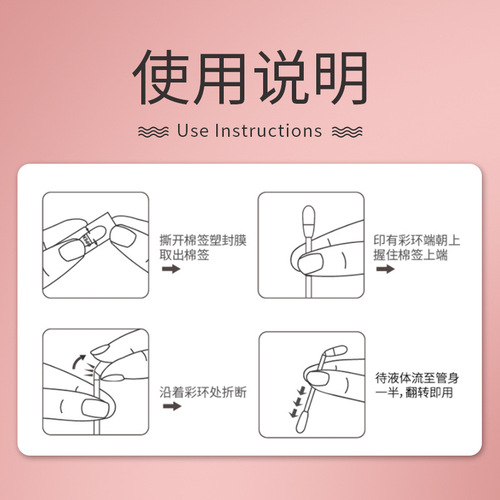 使用说明

Use Instructions

撕开棉签塑封膜
取出棉签

印有彩环端朝上
握住棉签上端

沿着彩环处折断

待液体流至管身
一半，翻转即用