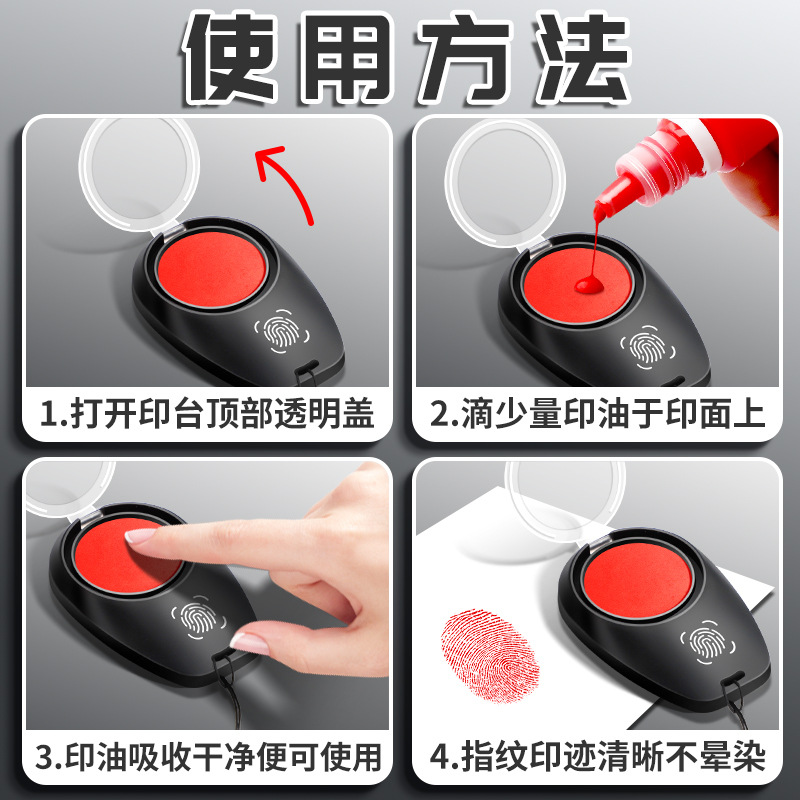 使用方法

1.打开印台顶部透明盖

2.滴少量印油于印面上

3.印油吸收干净便可使用

4.指纹印迹清晰不晕染