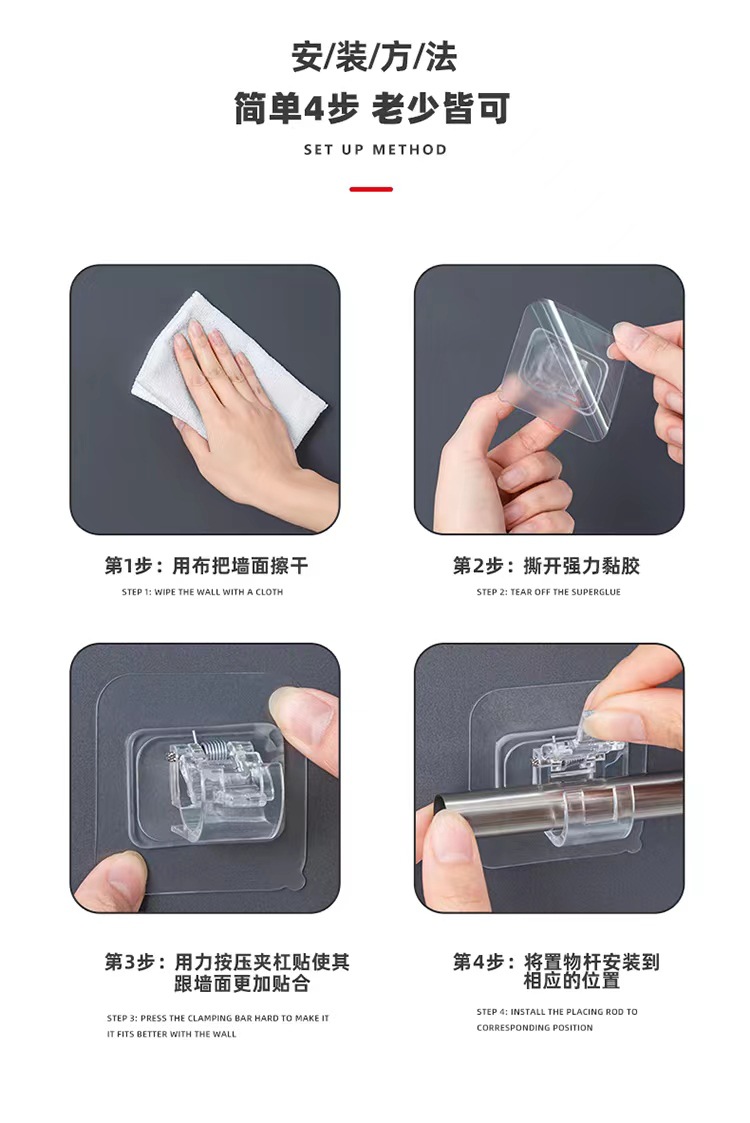 安/装/方/法

简单4步 老少皆可

SET UP METHOD

第1步：用布把墙面擦干

STEP 1: WIPE THE WALL WITH A CLOTH

第2步：撕开强力黏胶

STEP 2: TEAR OFF THE SUPERGLUE

第3步：用力按压夹杠贴使其跟墙面更加贴合

STEP 3: PRESS THE CLAMPING BAR HARD TO MAKE IT IT FITS BETTER WITH THE WALL

第4步：将置物杆安装到相应的位置

STEP 4: INSTALL THE PLACING ROD TO CORRESPONDING POSITION