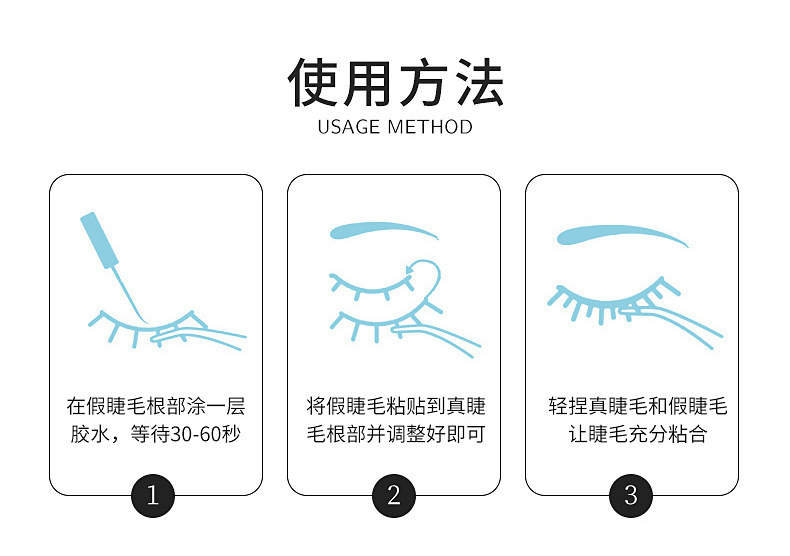 使用方法
USAGE METHOD

在假睫毛根部涂一层胶水，等待30-60秒

1

将假睫毛粘贴到真睫毛根部并调整好即可

2

轻捏真睫毛和假睫毛让睫毛充分粘合

3