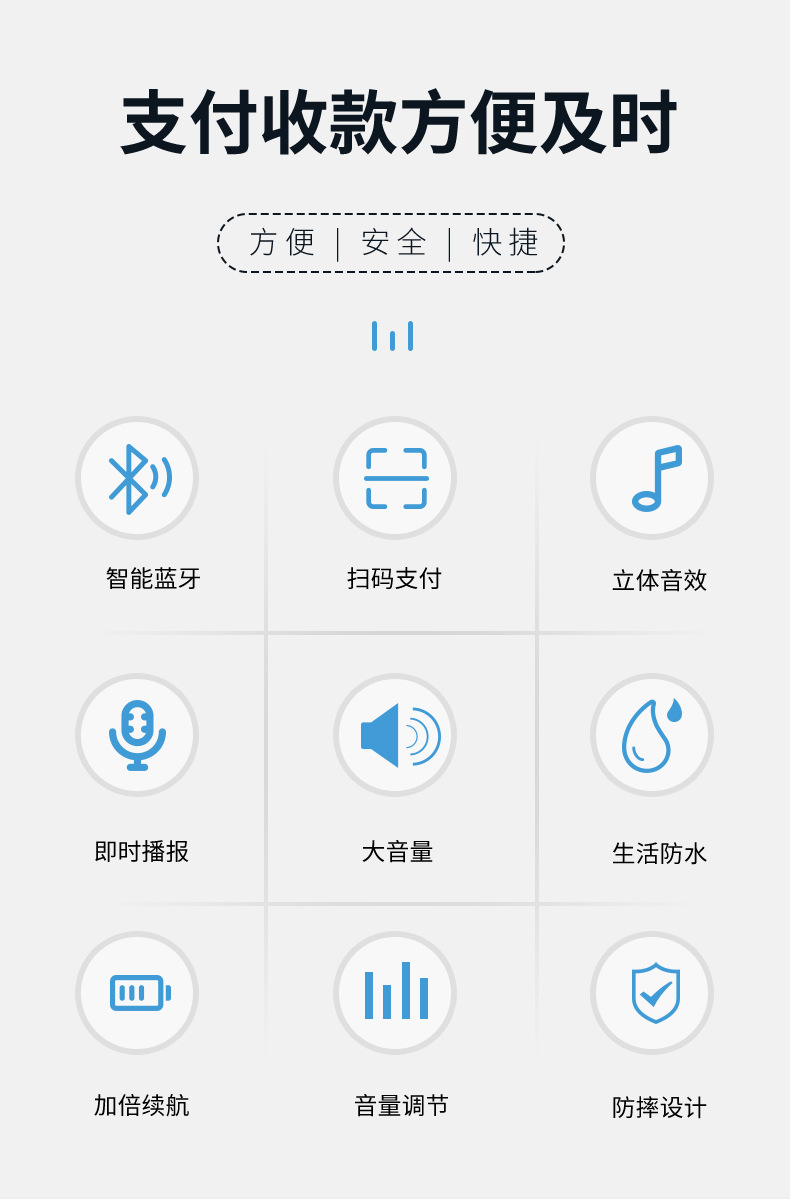 支付收款方便及时

方便 | 安全 | 快捷

智能蓝牙

扫码支付

立体音效

即时播报

大音量

生活防水

加倍续航

音量调节

防摔设计