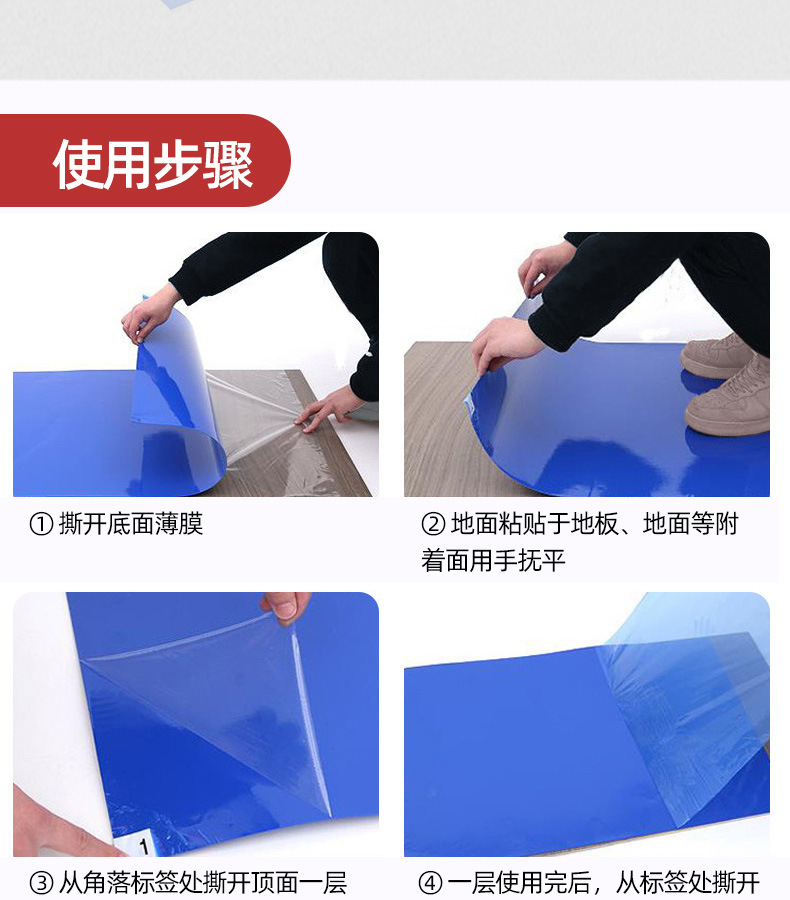 使用步骤

① 撕开底面薄膜

② 地面粘贴于地板、地面等附着面用手抚平

1

③ 从角落标签处撕开顶面一层

④ 一层使用完后，从标签处撕开