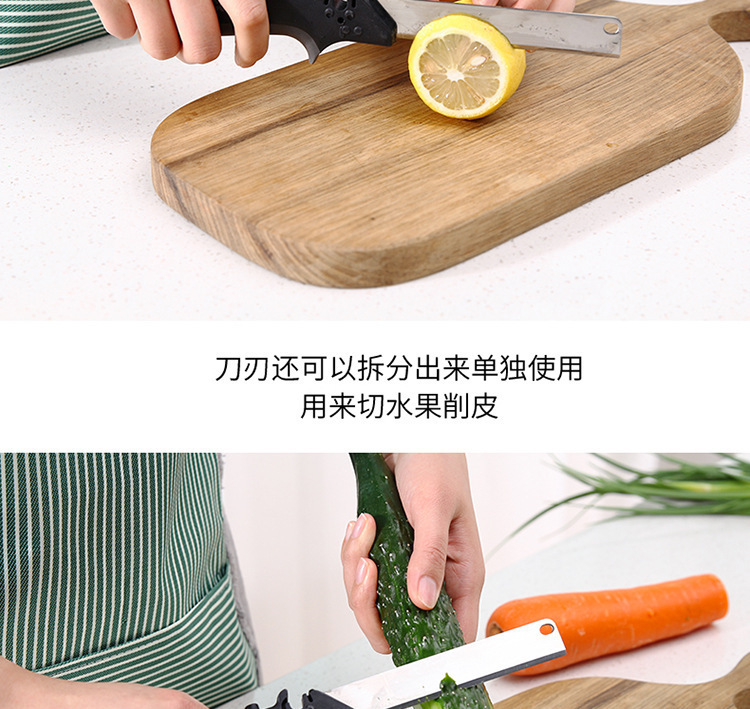 刀刃还可以拆分出来单独使用
用来切水果削皮