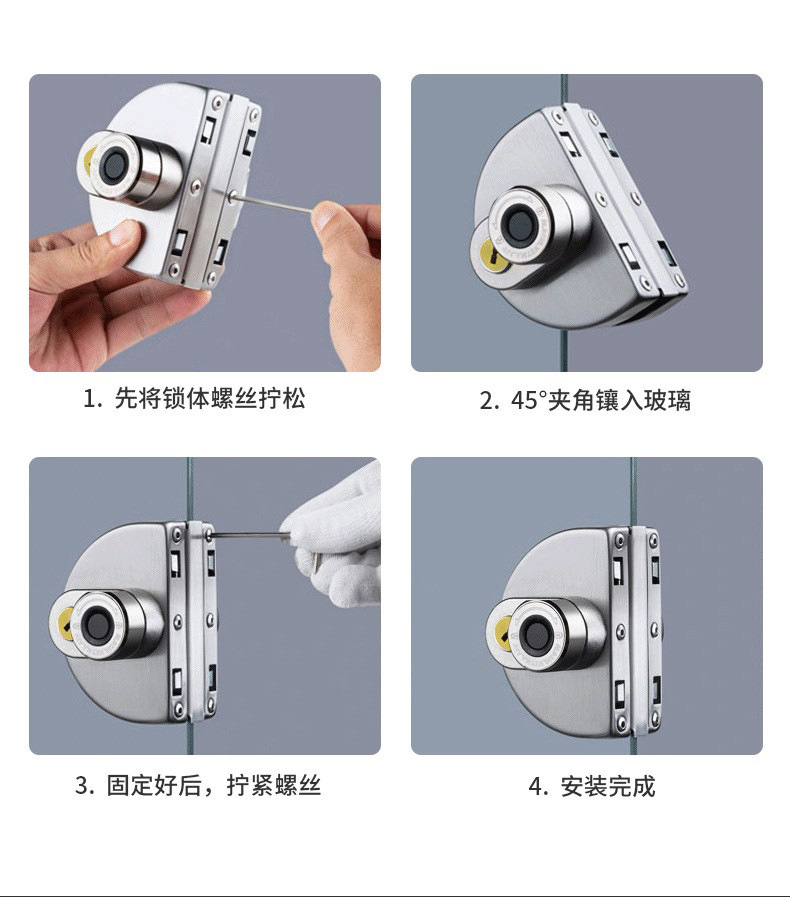 1. 先将锁体螺丝拧松

2. 45°夹角镶入玻璃

3. 固定好后，拧紧螺丝

4. 安装完成