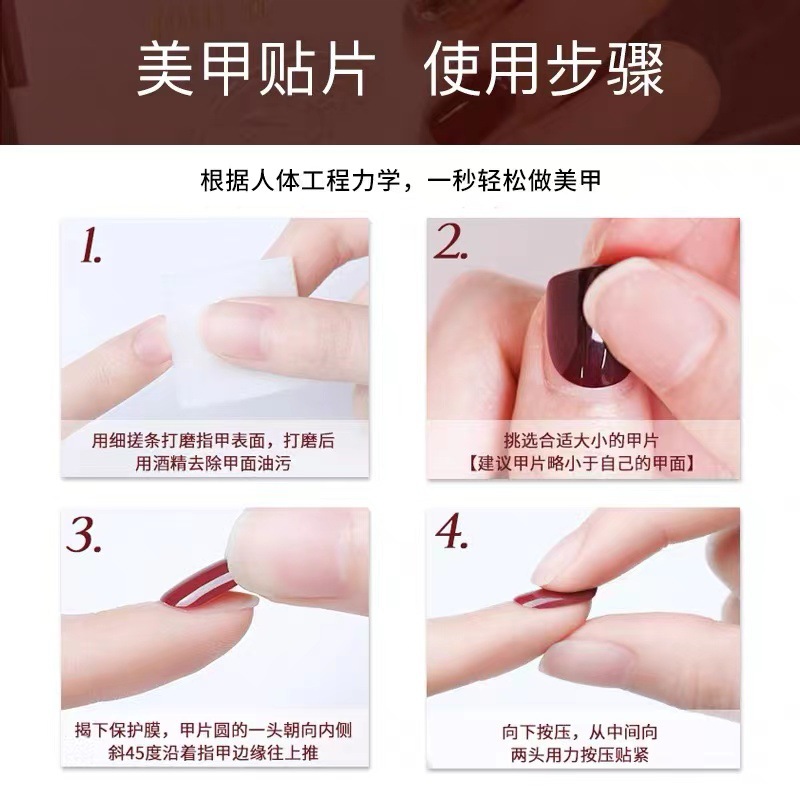 美甲贴片 使用步骤

根据人体工程力学，一秒轻松做美甲

1.

用细搓条打磨指甲表面，打磨后用酒精去除甲面油污

2.

挑选合适大小的甲片
【建议甲片略小于自己的甲面】

3.

揭下保护膜，甲片圆的一头朝向内侧斜45度沿着指甲边缘往上推

4.

向下按压，从中间向两头用力按压贴紧