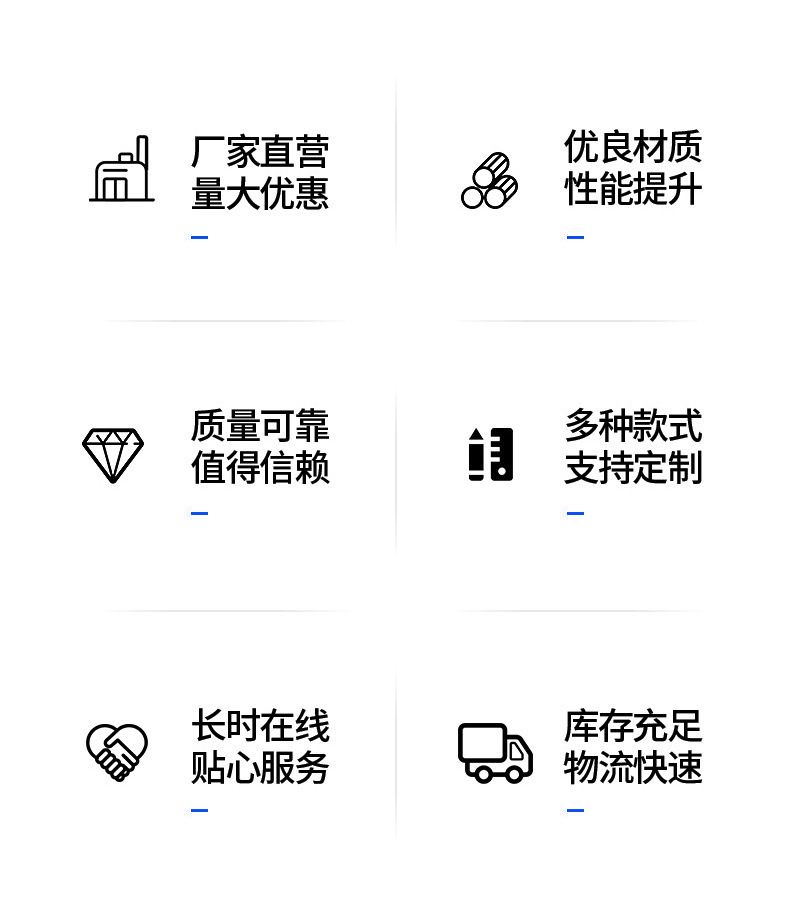 厂家直营
量大优惠

优良材质
性能提升

质量可靠
值得信赖

多种款式
支持定制

长时在线
贴心服务

库存充足
物流快速