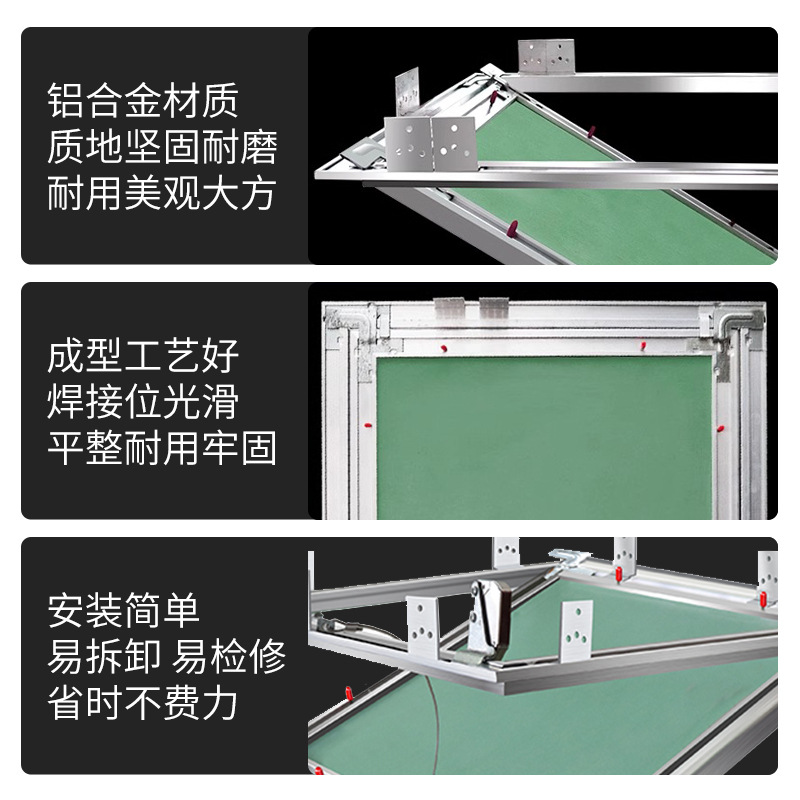 铝合金材质
质地坚固耐磨
耐用美观大方

成型工艺好
焊接位光滑
平整耐用牢固

安装简单
易拆卸 易检修
省时不费力