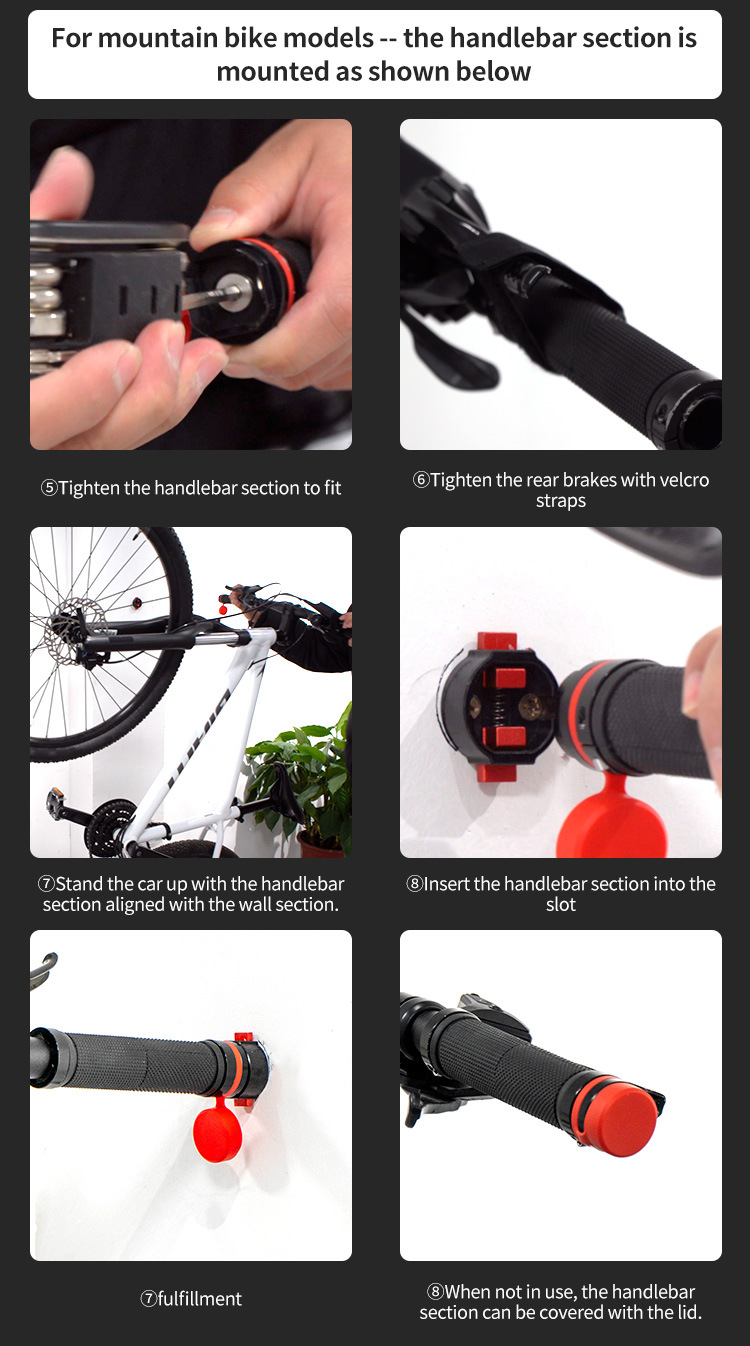 For mountain bike models -- the handlebar section is mounted as shown below

⑤Tighten the handlebar section to fit

⑥Tighten the rear brakes with velcro straps

⑦Stand the car up with the handlebar section aligned with the wall section.

⑧Insert the handlebar section into the slot

⑦fulfillment

⑧When not in use, the handlebar section can be covered with the lid.