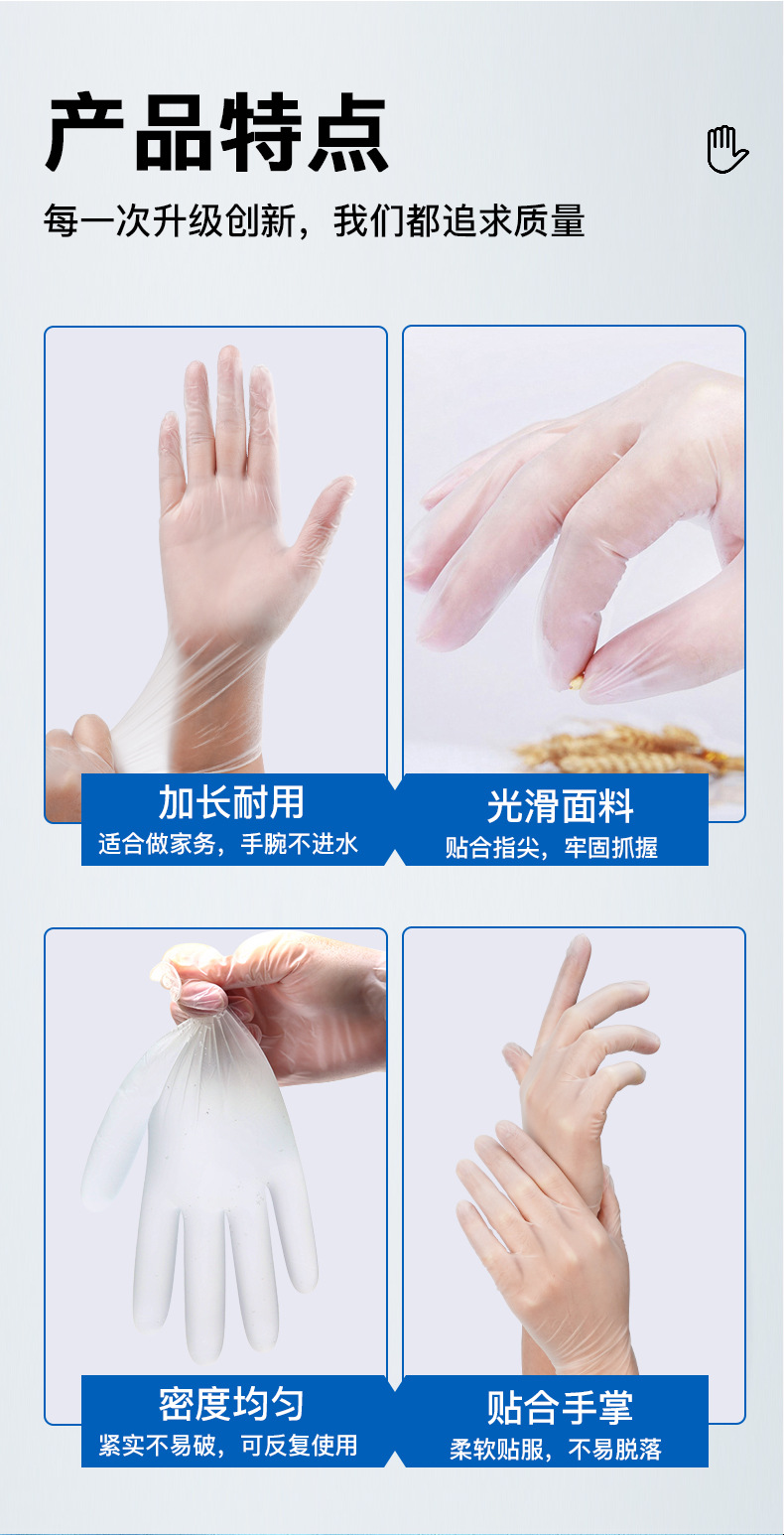 产品特点

每一次升级创新，我们都追求质量

加长耐用
适合做家务，手腕不进水

光滑面料
贴合指尖，牢固抓握

密度均匀
紧实不易破，可反复使用

贴合手掌
柔软贴服，不易脱落