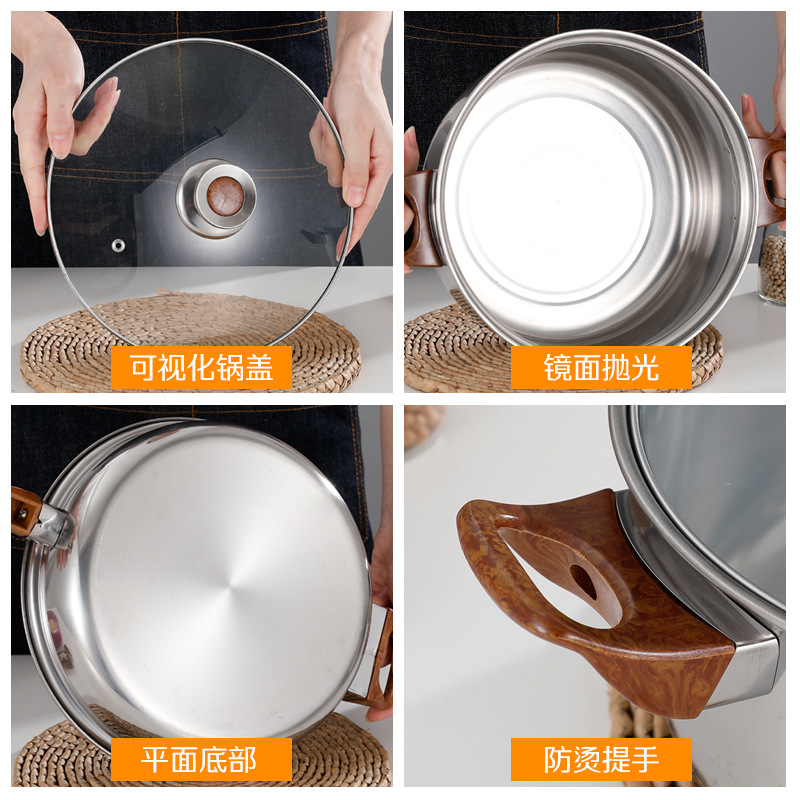 可视化锅盖

镜面抛光

平面底部

防烫提手