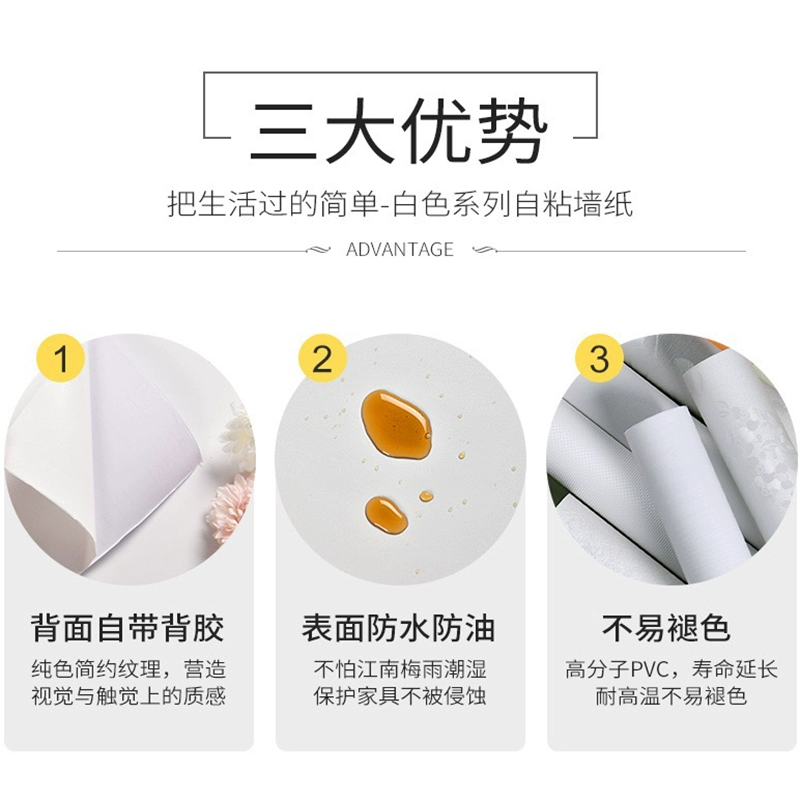 三大优势

把生活过的简单-白色系列自粘墙纸

ADVANTAGE

1

背面自带背胶

纯色简约纹理，营造视觉与触觉上的质感

2

表面防水防油

不怕江南梅雨潮湿
保护家具不被侵蚀

3

不易褪色

高分子PVC，寿命延长
耐高温不易褪色