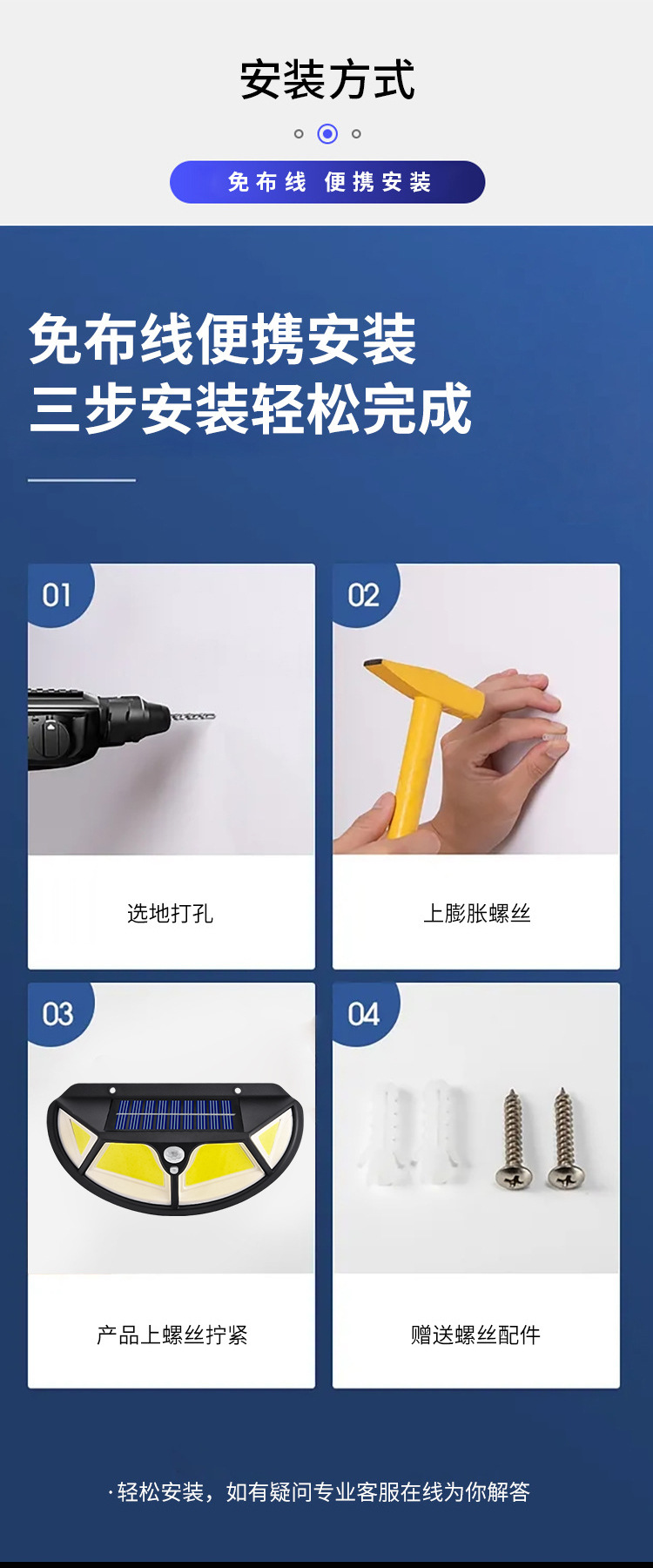 安装方式

免布线 便携安装

免布线便携安装
三步安装轻松完成

01

选地打孔

02

上膨胀螺丝

03

产品上螺丝拧紧

04

赠送螺丝配件

·轻松安装，如有疑问专业客服在线为你解答