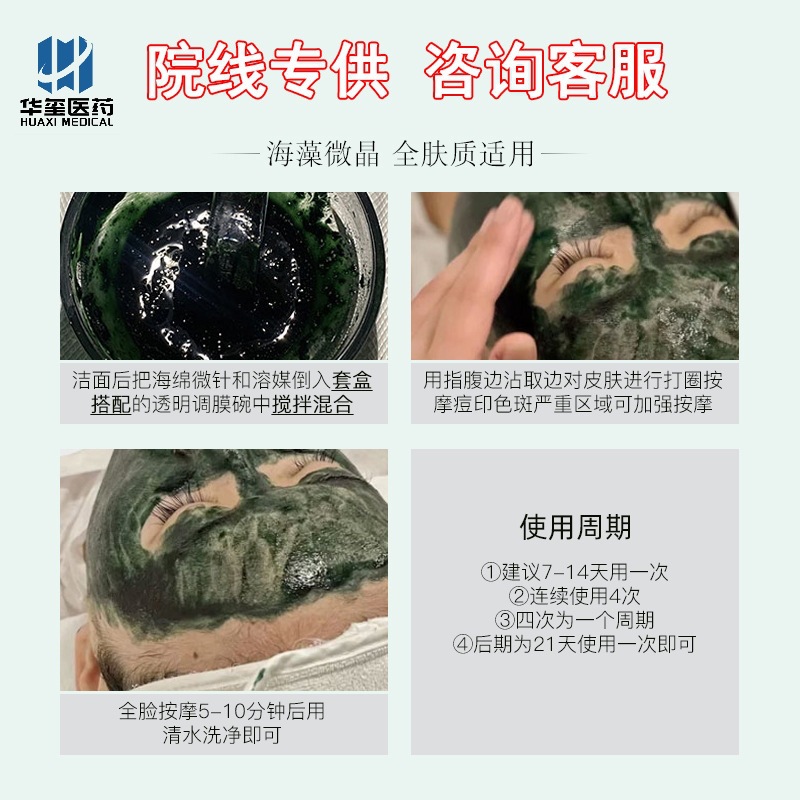 华玺医药
HUAXI MEDICAL

院线专供 咨询客服

— 海藻微晶 全肤质适用 —

洁面后把海绵微针和溶媒倒入套盒搭配的透明调膜碗中搅拌混合

用指腹边沾取边对皮肤进行打圈按摩痘印色斑严重区域可加强按摩

全脸按摩5-10分钟后用清水洗净即可

使用周期

①建议7-14天用一次
②连续使用4次
③四次为一个周期
④后期为21天使用一次即可