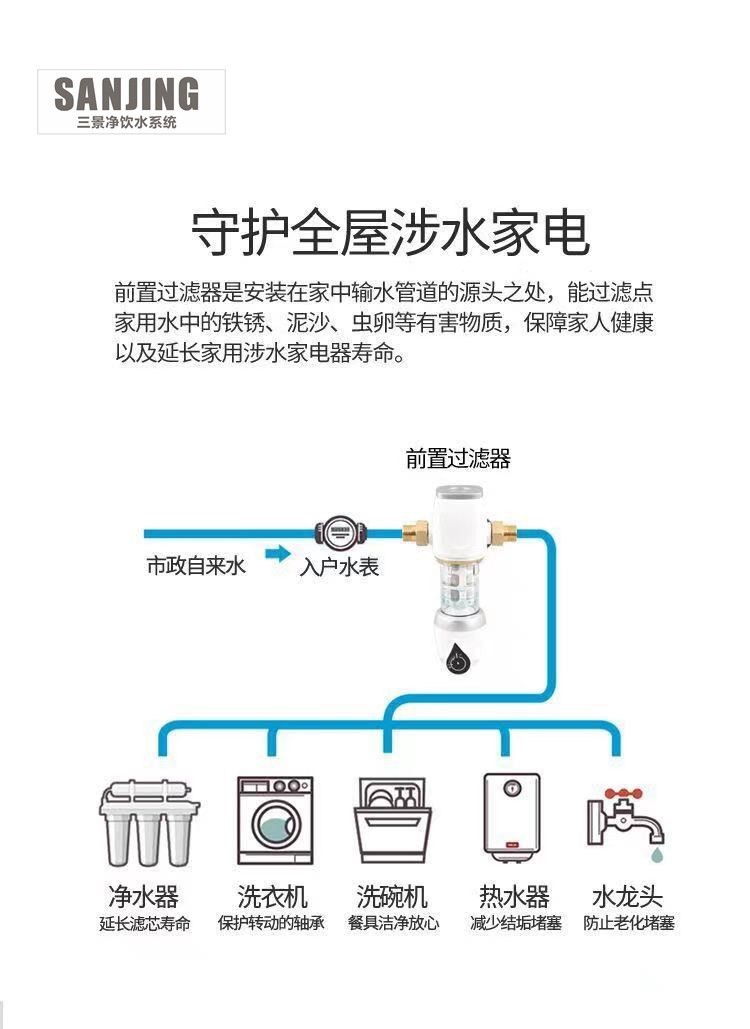 SANJING
三景净饮水系统

守护全屋涉水家电

前置过滤器是安装在家中输水管道的源头之处，能过滤点家用水中的铁锈、泥沙、虫卵等有害物质，保障家人健康以及延长家用涉水家电器寿命。

前置过滤器

市政自来水

入户水表

净水器
延长滤芯寿命

洗衣机
保护转动的轴承

洗碗机
餐具洁净放心

热水器
减少结垢堵塞

水龙头
防止老化堵塞