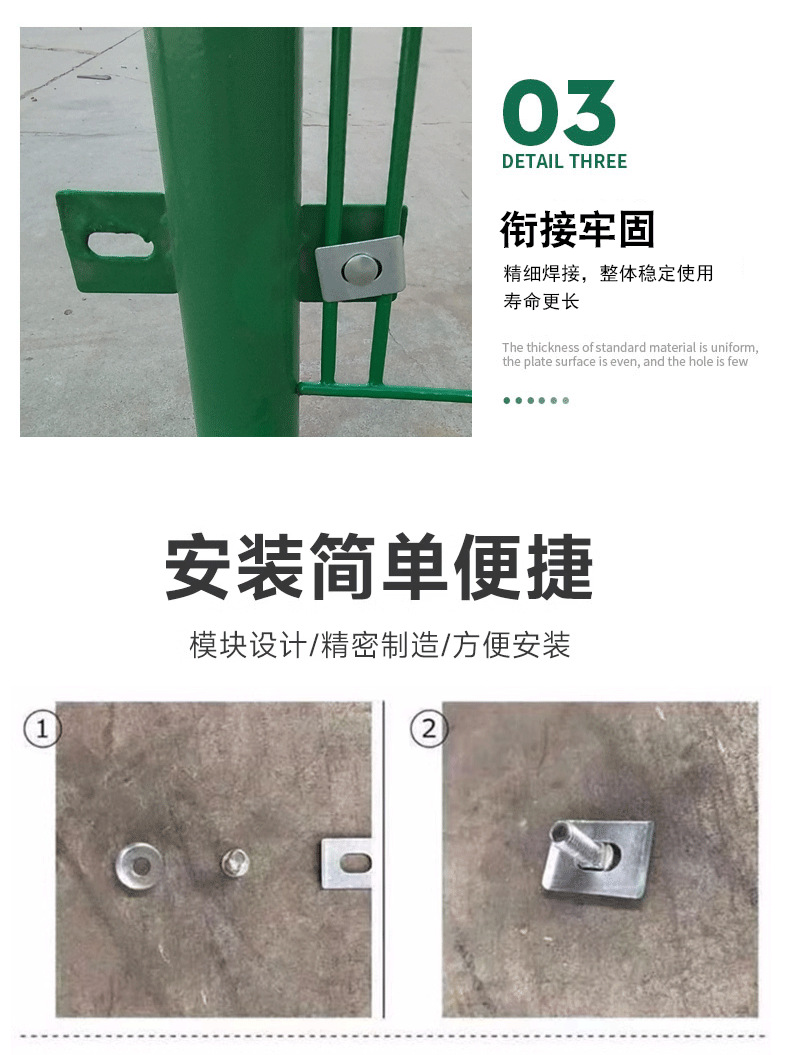 03
DETAIL THREE

衔接牢固

精细焊接，整体稳定使用寿命更长

The thickness of standard material is uniform, the plate surface is even, and the hole is few

安装简单便捷

模块设计/精密制造/方便安装

①

②