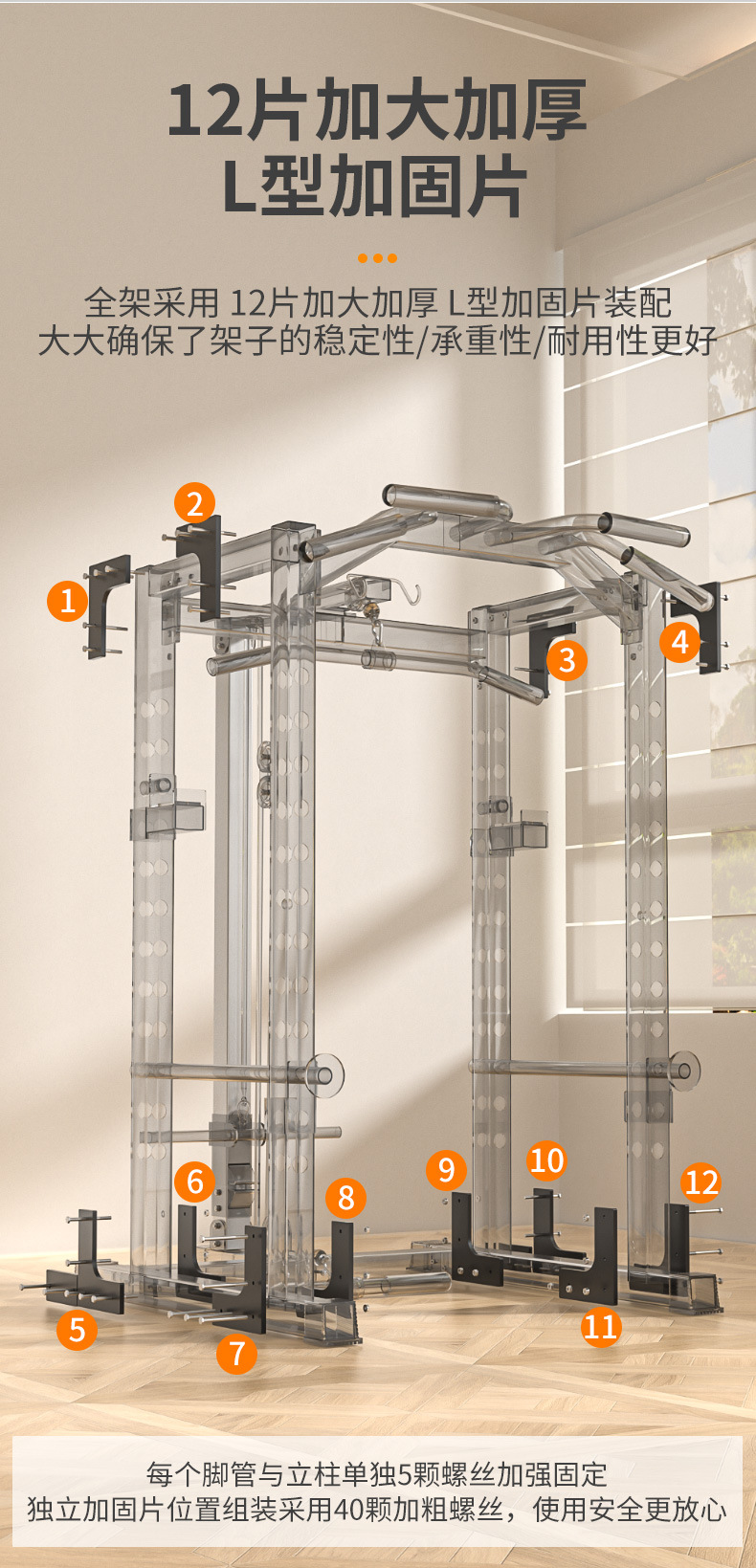 12片加大加厚
L型加固片

全架采用 12片加大加厚 L型加固片装配
大大确保了架子的稳定性/承重性/耐用性更好

2
1
3
4
6
8
9
10
12
5
7
11

每个脚管与立柱单独5颗螺丝加强固定
独立加固片位置组装采用40颗加粗螺丝，使用安全更放心