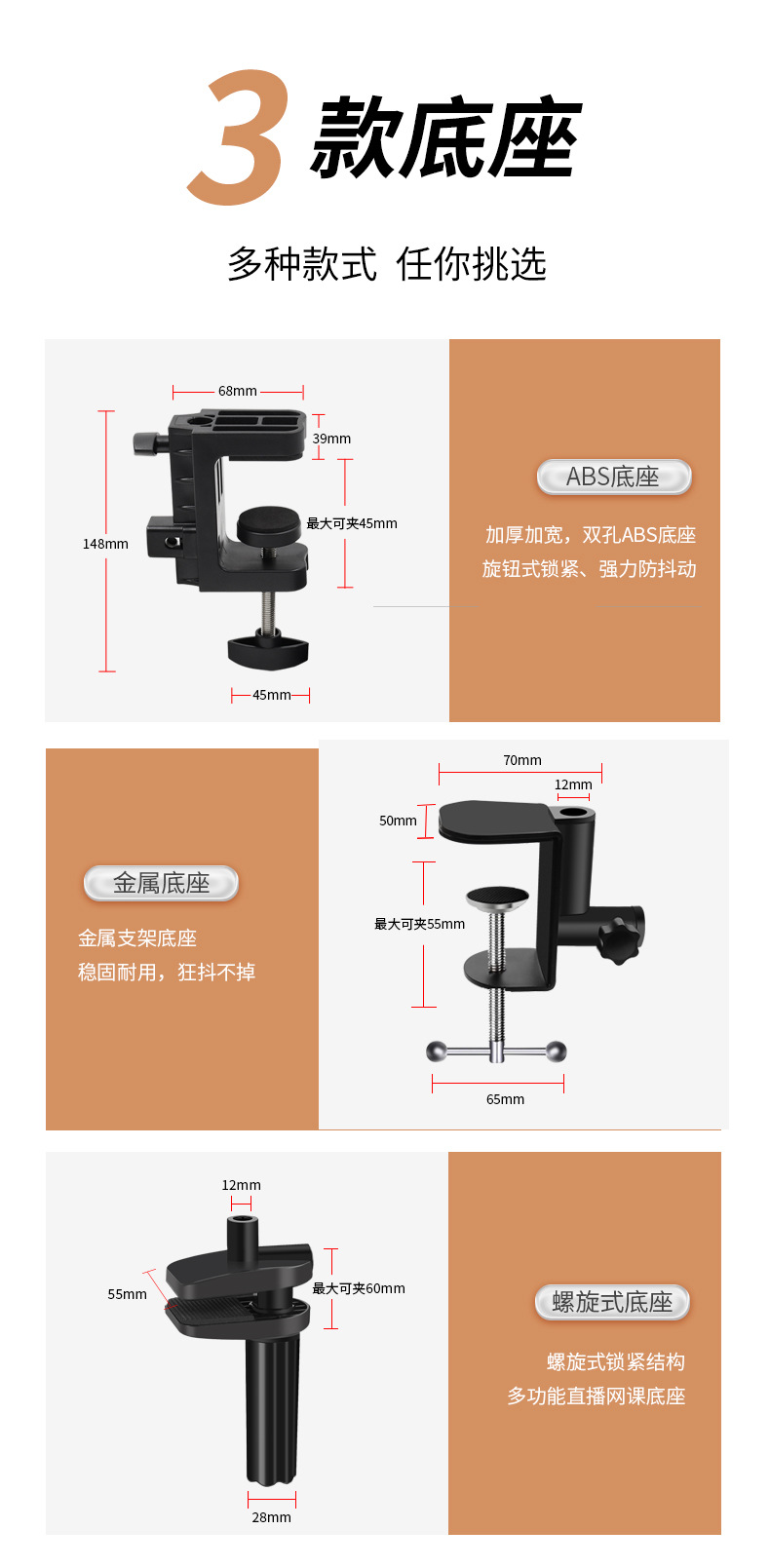 3 款底座

多种款式 任你挑选

68mm
39mm
148mm
最大可夹45mm
45mm

ABS底座

加厚加宽，双孔ABS底座
旋钮式锁紧、强力防抖动

金属底座

金属支架底座
稳固耐用，狂抖不掉

70mm
12mm
50mm
最大可夹55mm
65mm

12mm
55mm
最大可夹60mm
28mm

螺旋式底座

螺旋式锁紧结构
多功能直播网课底座