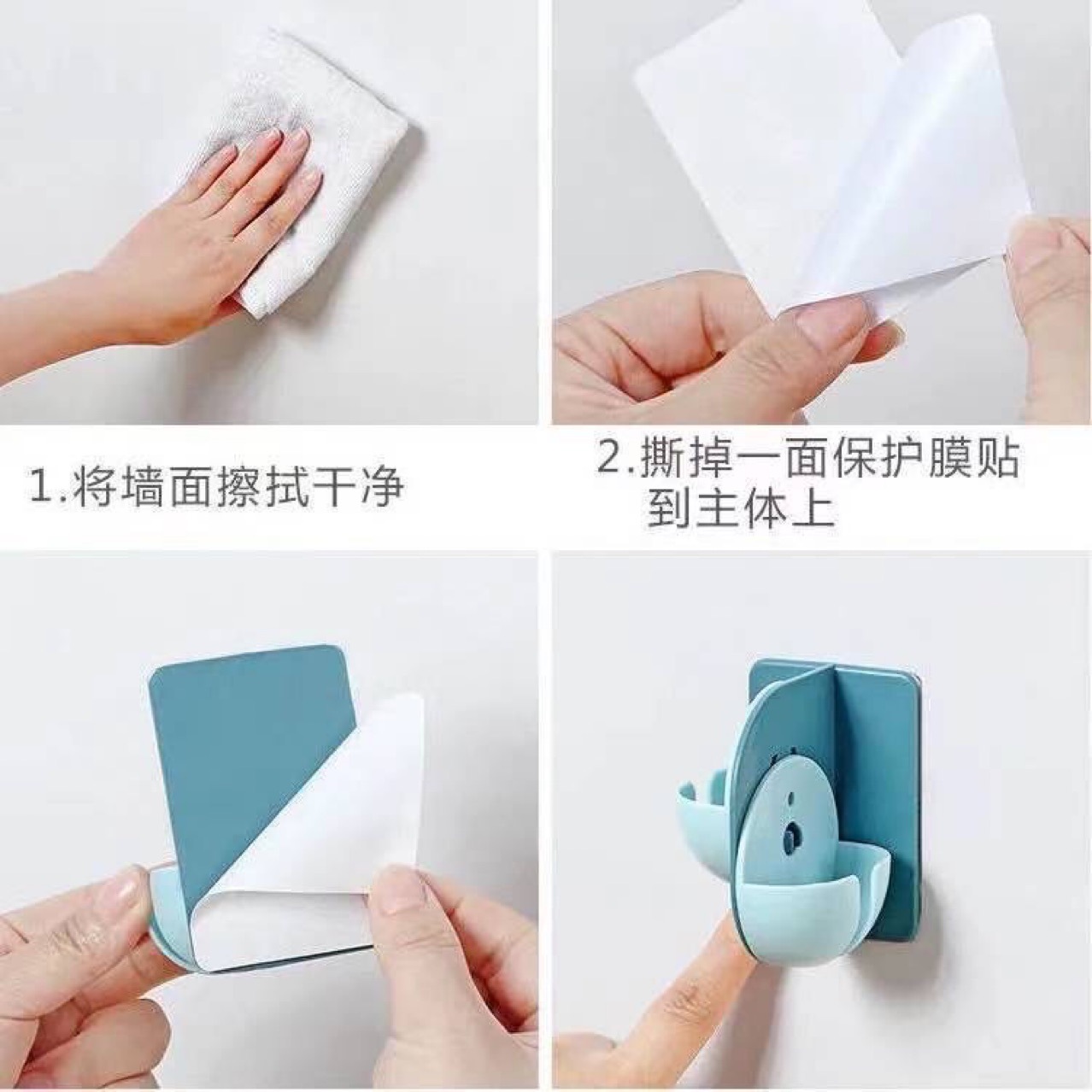 1.将墙面擦拭干净

2.撕掉一面保护膜贴到主体上