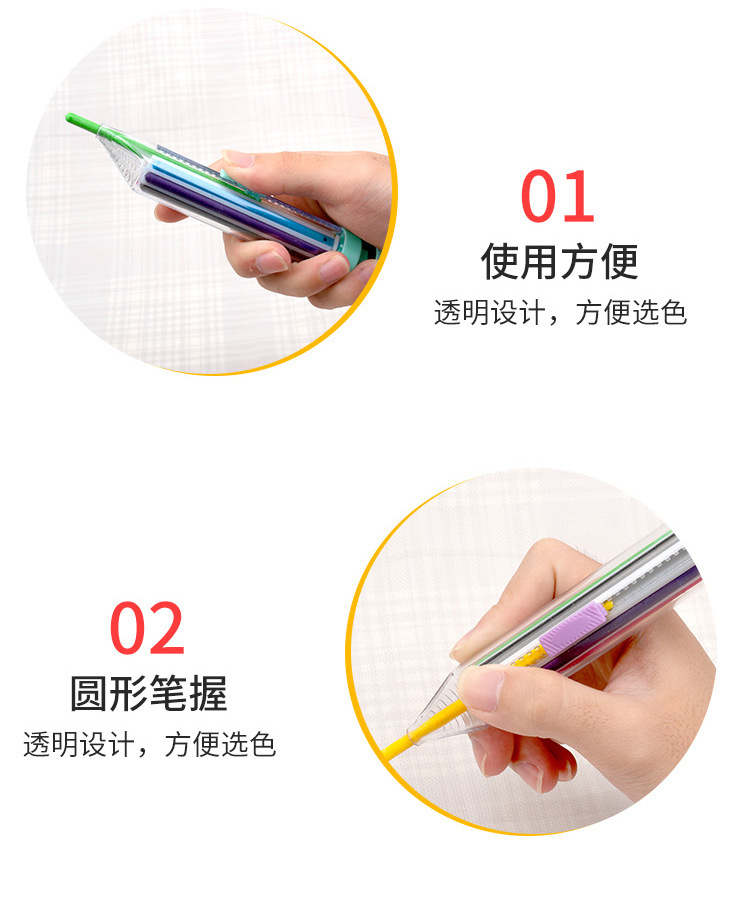 01
使用方便
透明设计，方便选色

02
圆形笔握
透明设计，方便选色