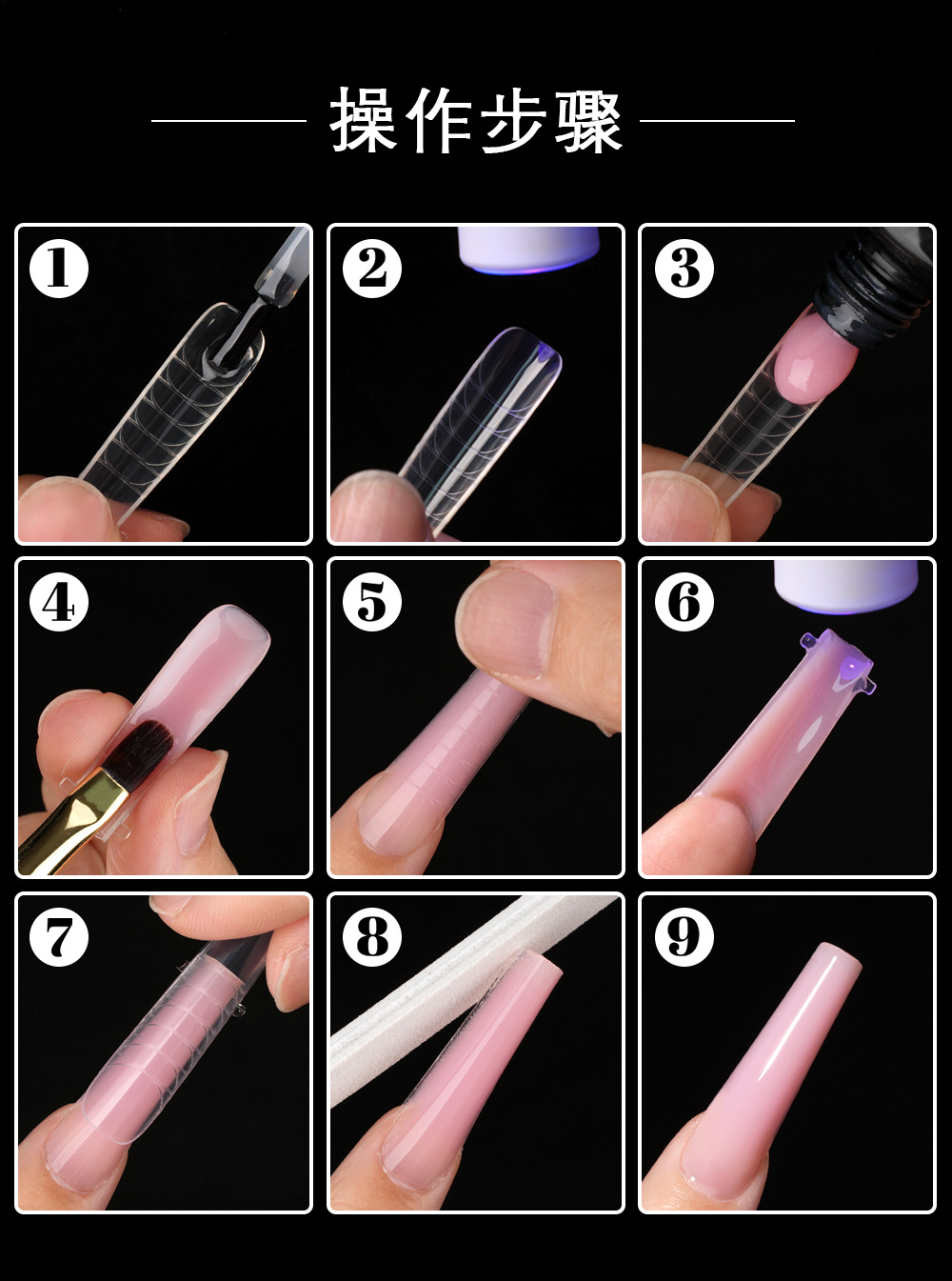 操作步骤

1

2

3

4

5

6

7

8

9