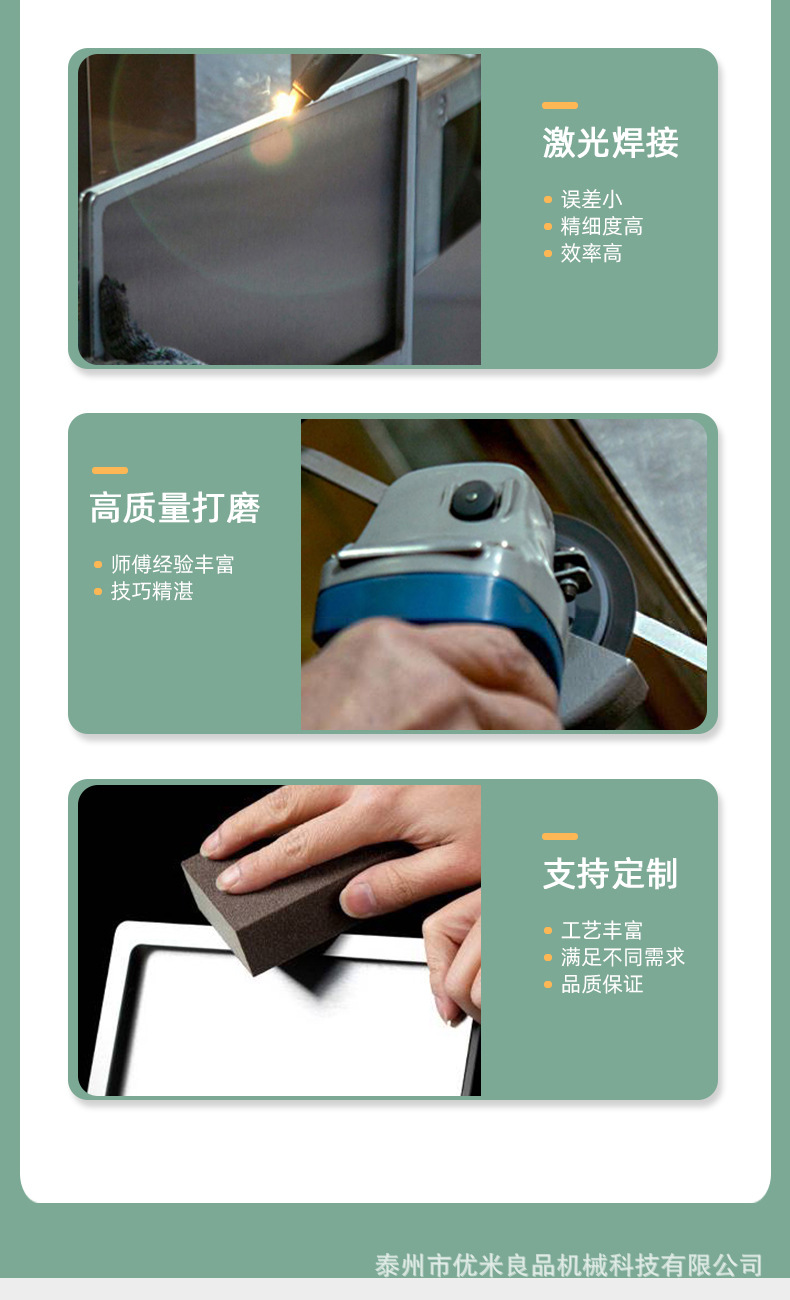 激光焊接

误差小
精细度高
效率高

高质量打磨

师傅经验丰富
技巧精湛

支持定制

工艺丰富
满足不同需求
品质保证

泰州市优米良品机械科技有限公司