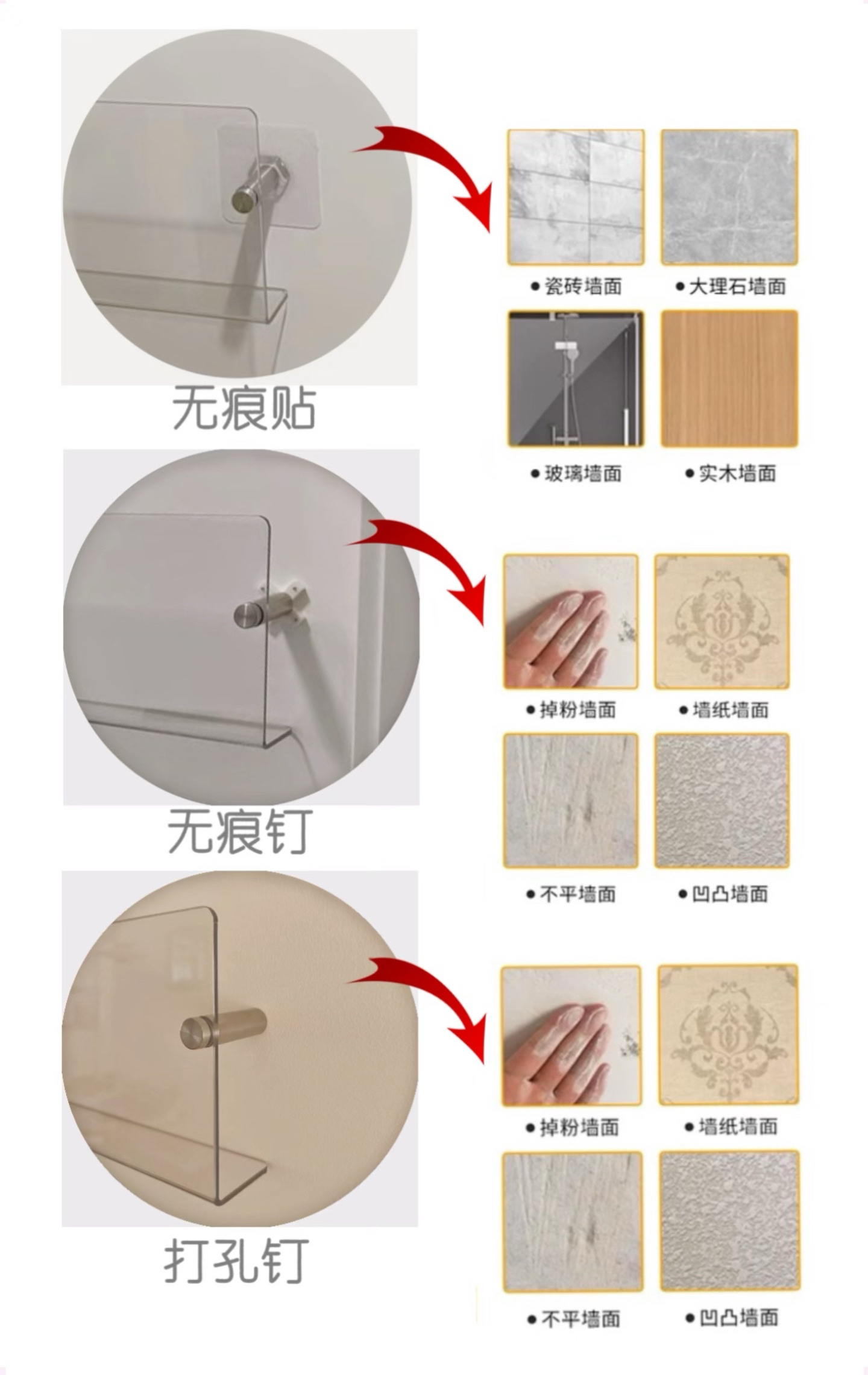 无痕贴

●瓷砖墙面 ●大理石墙面

●玻璃墙面 ●实木墙面

无痕钉

●掉粉墙面 ●墙纸墙面

●不平墙面 ●凹凸墙面

打孔钉

●掉粉墙面 ●墙纸墙面

●不平墙面 ●凹凸墙面